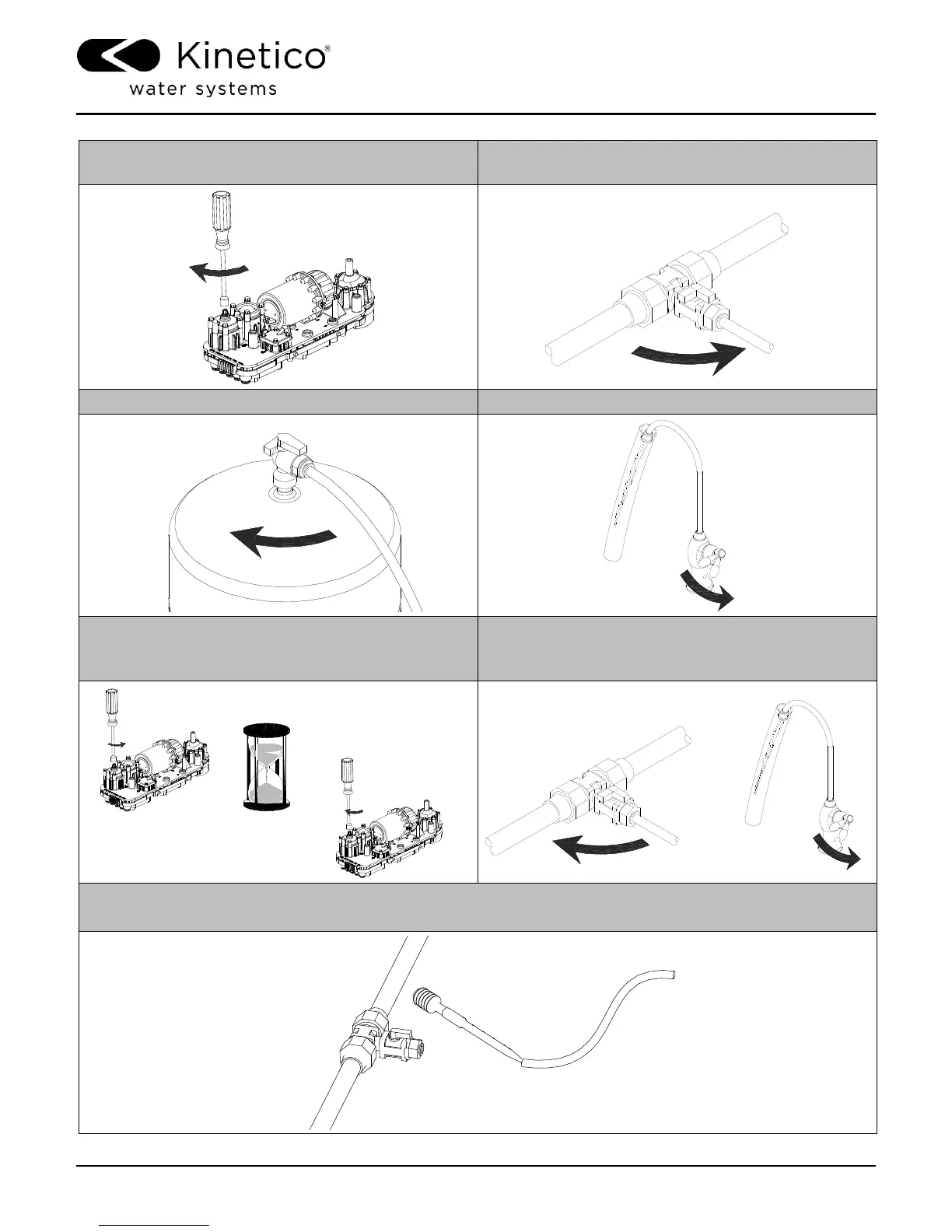 Kinetico®
water systems