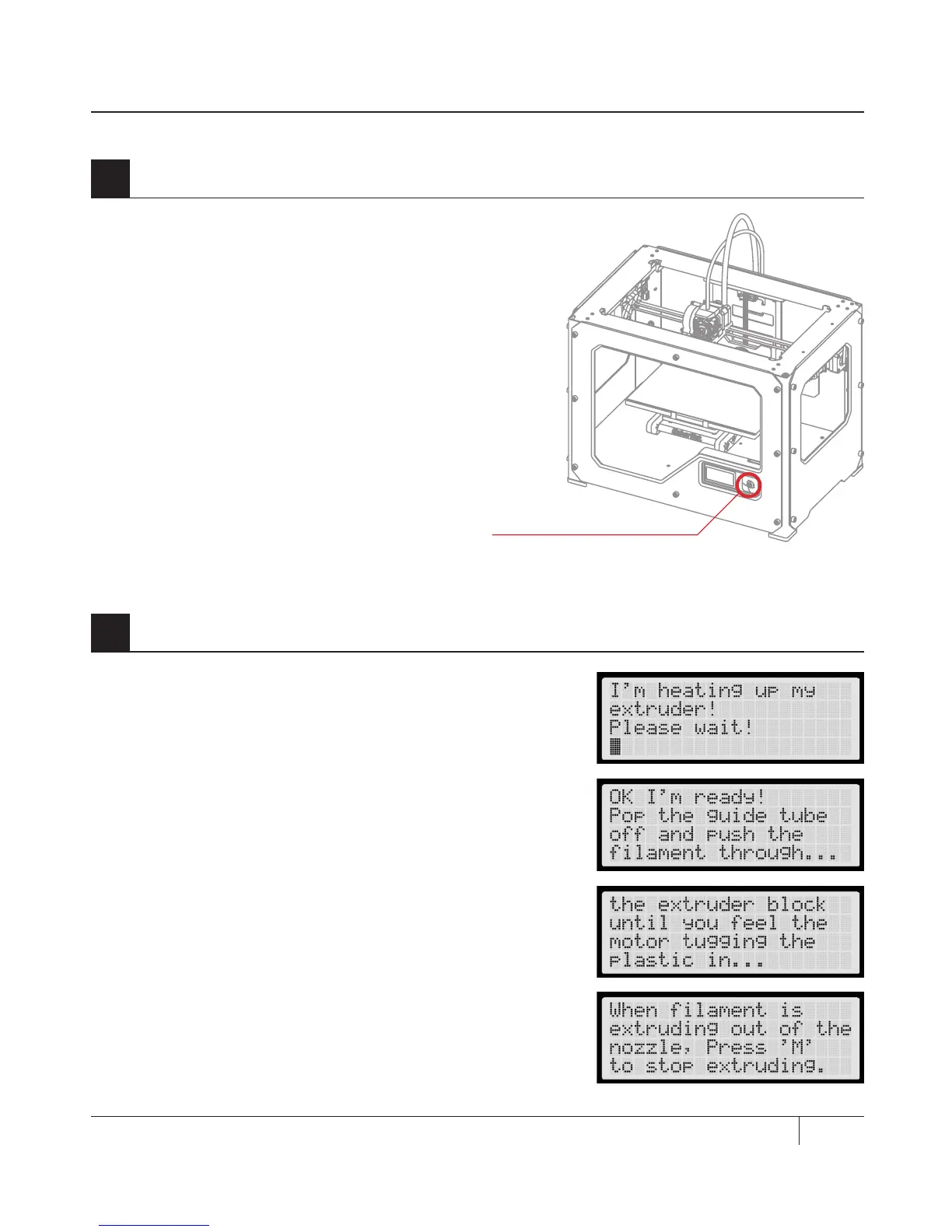 I'm heating up my extruder! Please wait!

OK I'm ready! Pop the guide tube off and push the filament through...

the extruder block until you feel the motor tugging the plastic in...

When filament is extruding out of the nozzle, Press 'M' to stop extruding.