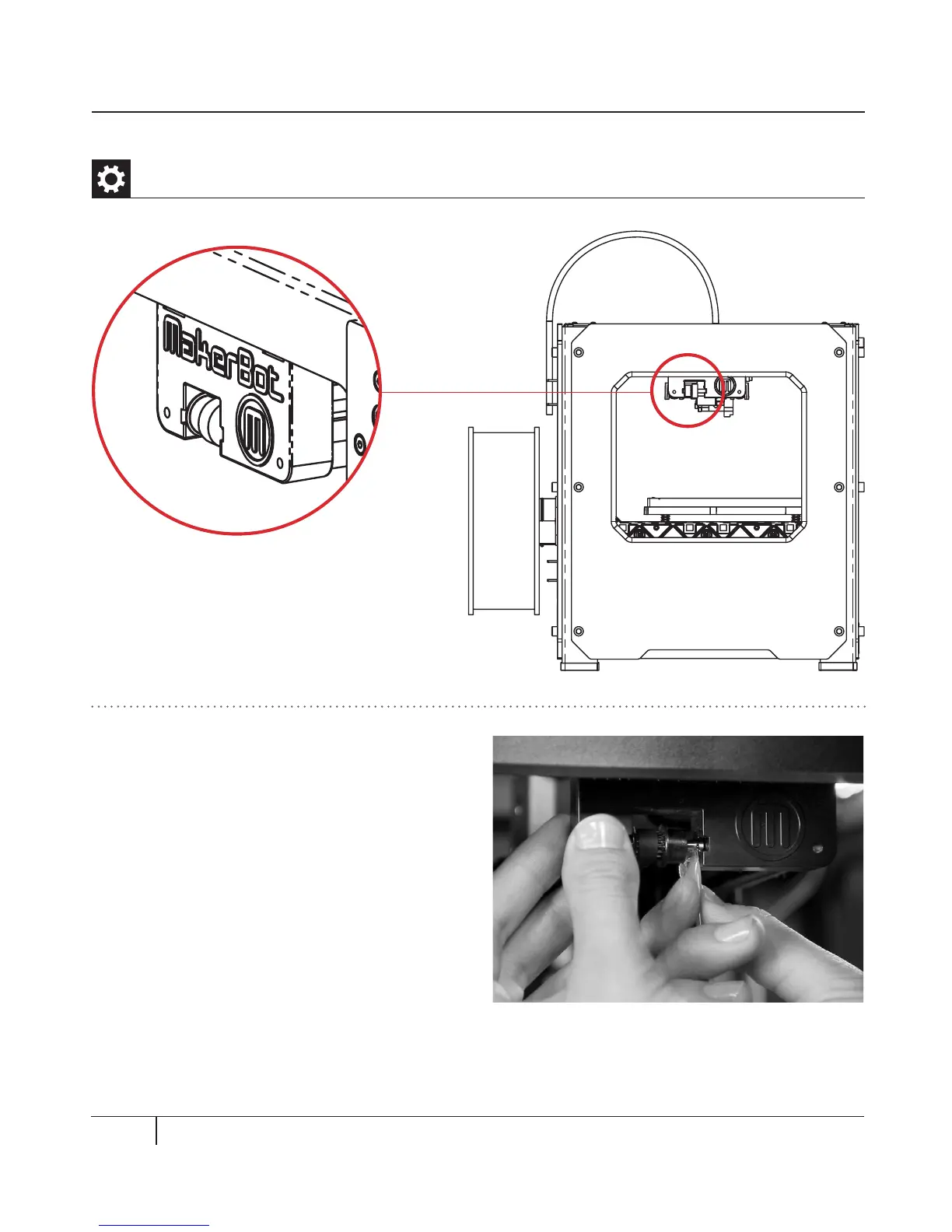 MakerBot