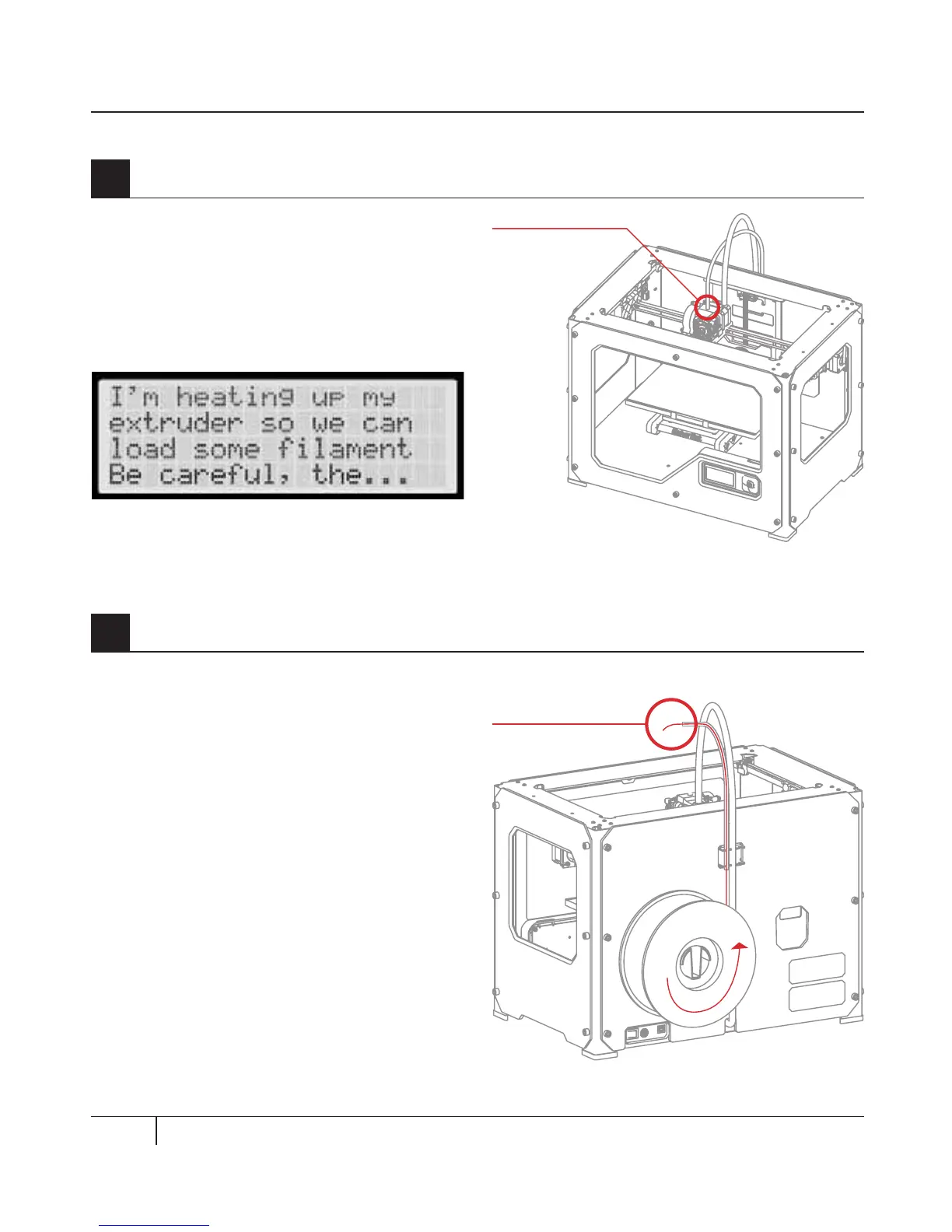 I'm heating up my
extruder so we can
load some filament
Be careful, the...