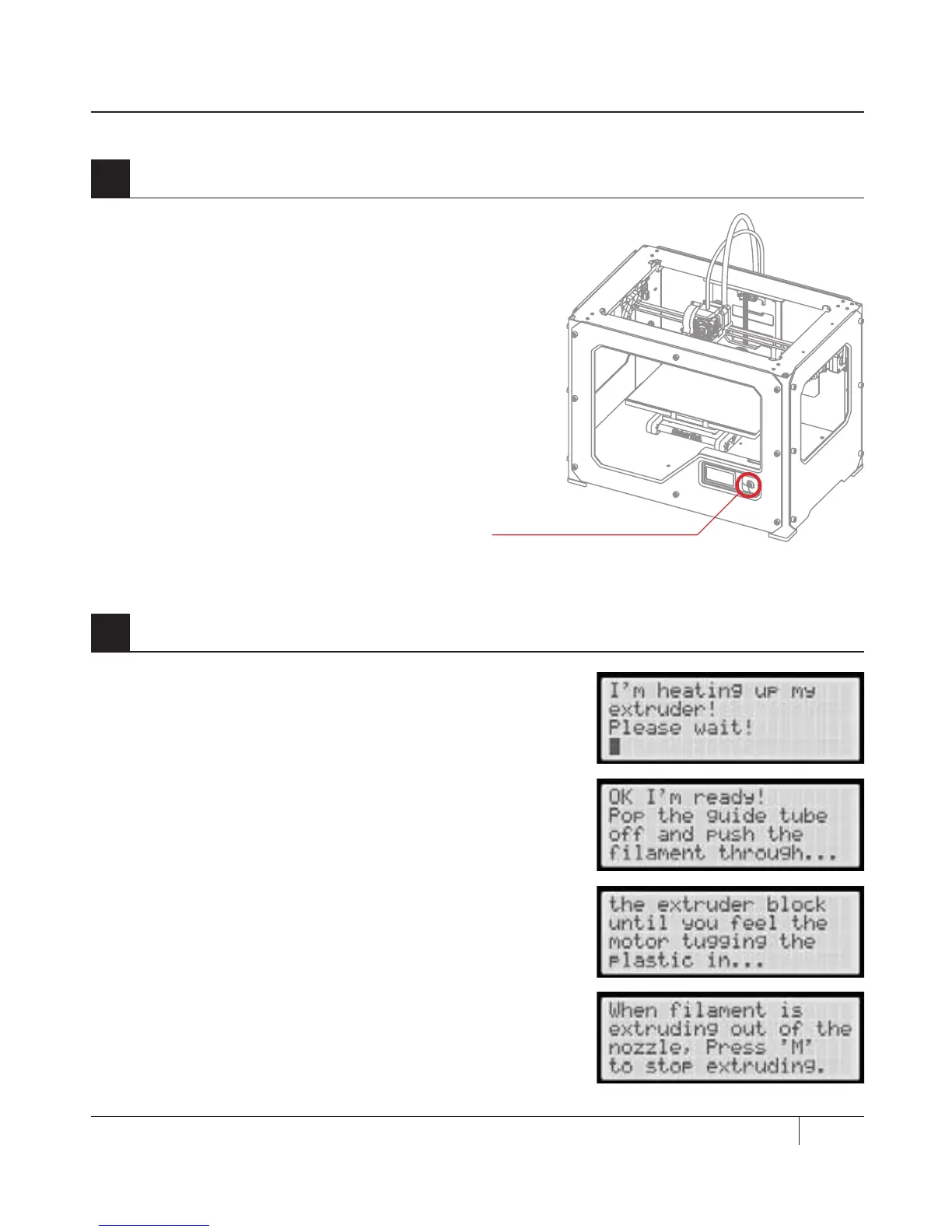 I'm heating up my extruder!
Please wait!

OK I'm ready!
Pop the guide tube off and push the filament through...

the extruder block until you feel the motor tugging the plastic in...

When filament is extruding out of the nozzle, Press 'M' to stop extruding.