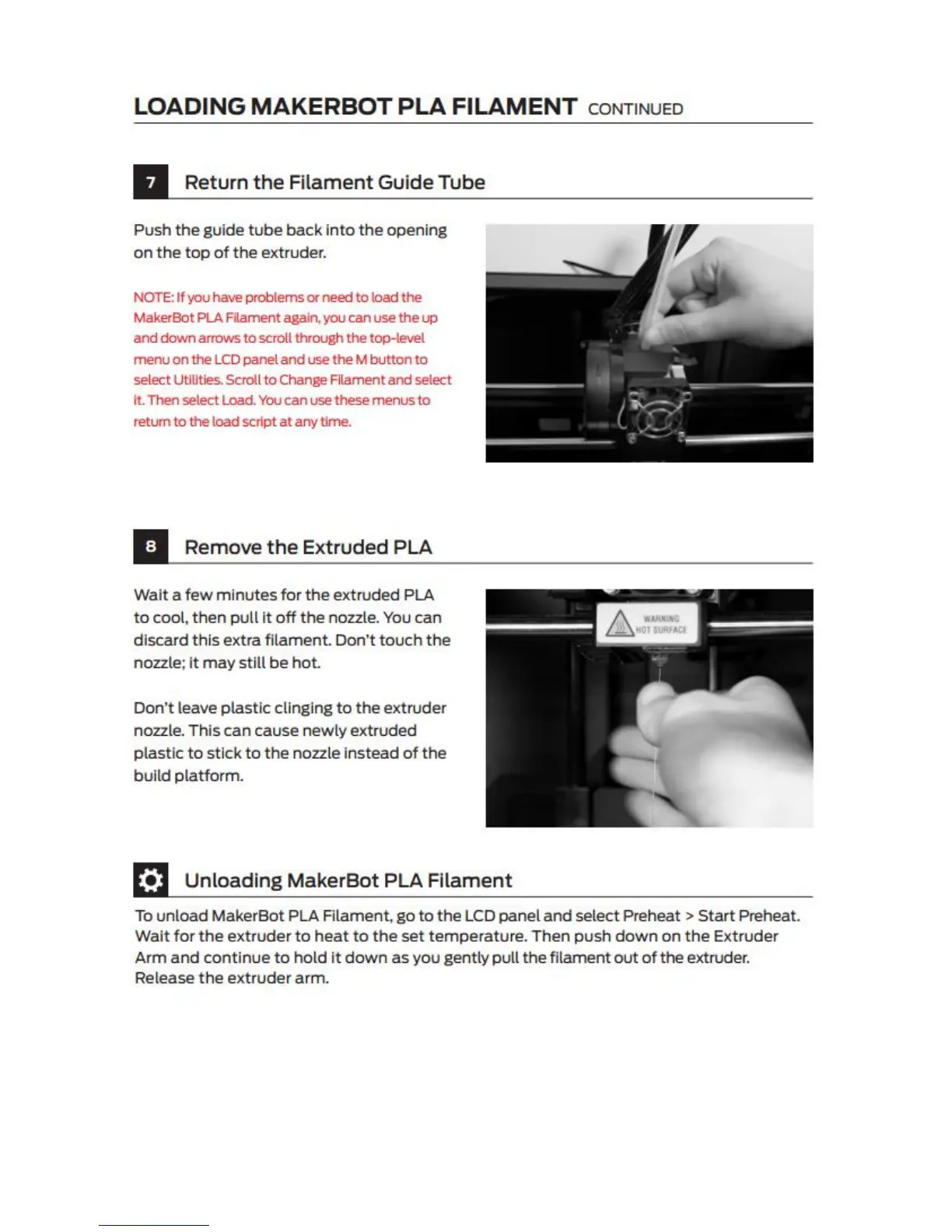 LOADING MAKERBOT PLA FILAMENT CONTINUED

7 Return the Filament Guide Tube

Push the guide tube back into the opening on the top of the extruder.

NOTE: If you have problems or need to load the MakerBot PLA Filament again, you can use the up and down arrows to scroll through the top-level menu on the LCD panel and use the M button to select Utilities. Scroll to Change Filament and select it. Then select Load. You can use these menus to return to the load script at any time.

8 Remove the Extruded PLA

Wait a few minutes for the extruded PLA to cool, then pull it off the nozzle. You can discard this extra filament. Don't touch the nozzle; it may still be hot.

Don't leave plastic clinging to the extruder nozzle. This can cause newly extruded plastic to stick to the nozzle instead of the build platform.

WARNING HOT SURFACE

Unloading MakerBot PLA Filament

To unload MakerBot PLA Filament, go to the LCD panel and select Preheat > Start Preheat. Wait for the extruder to heat to the set temperature. Then push down on the Extruder Arm and continue to hold it down as you gently pull the filament out of the extruder. Release the extruder arm.