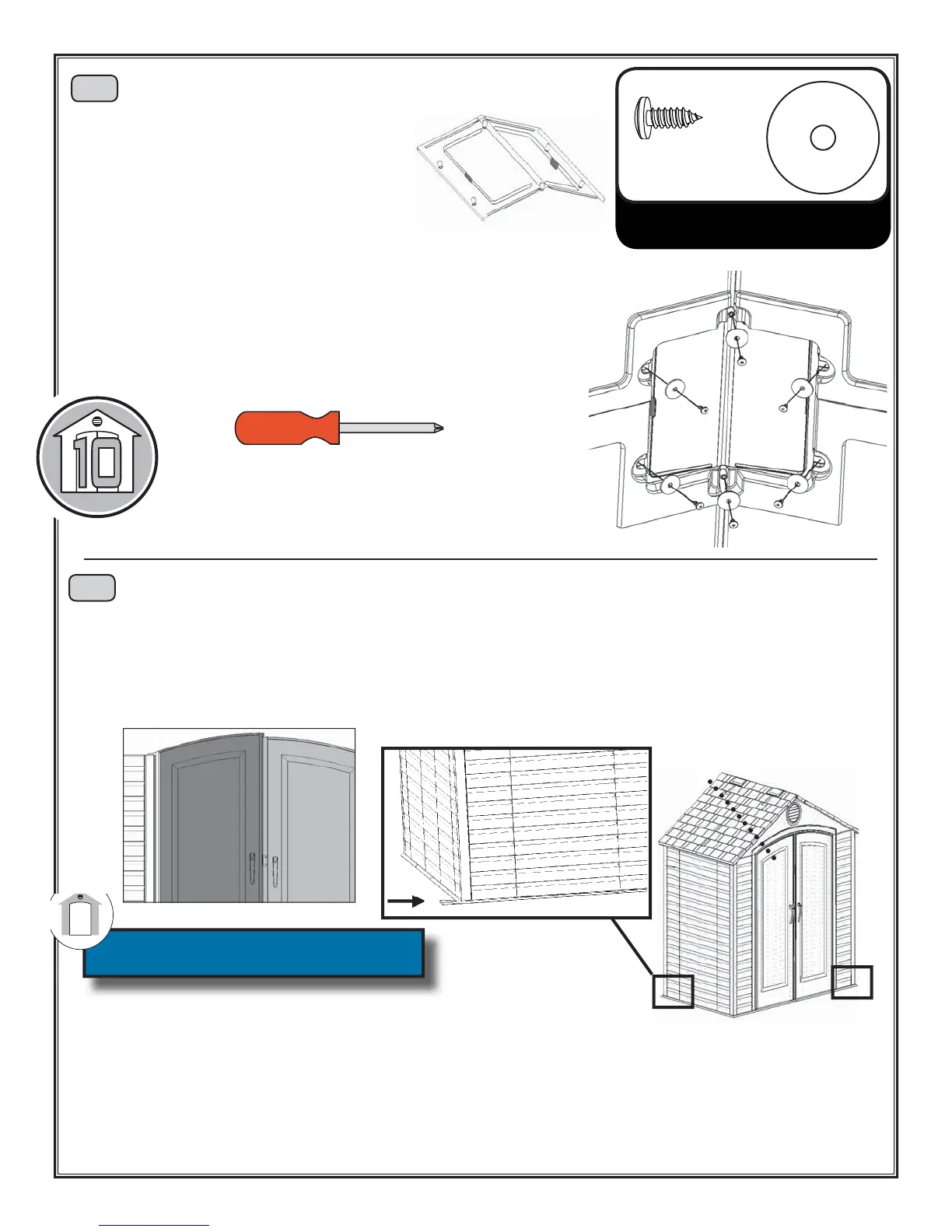 10