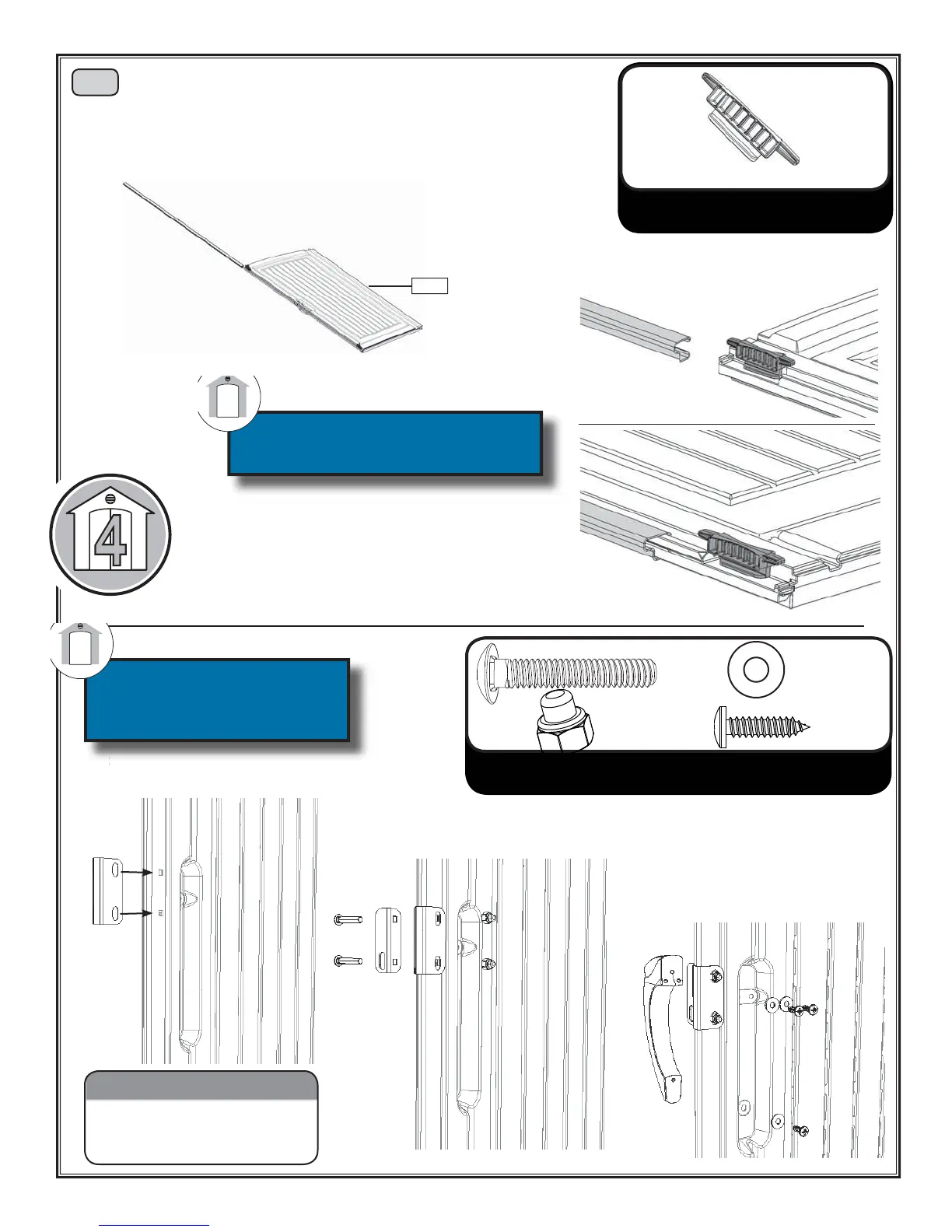 4