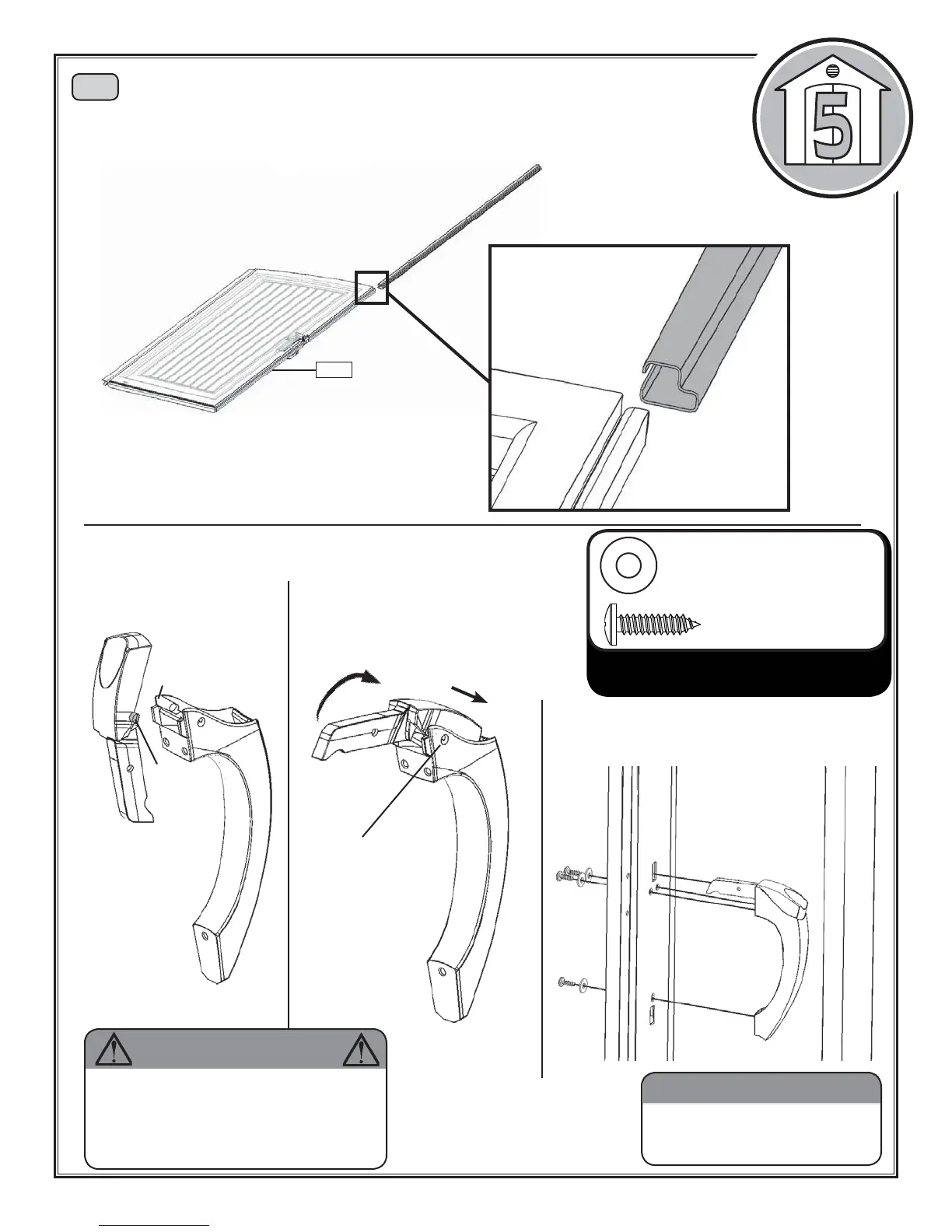 5