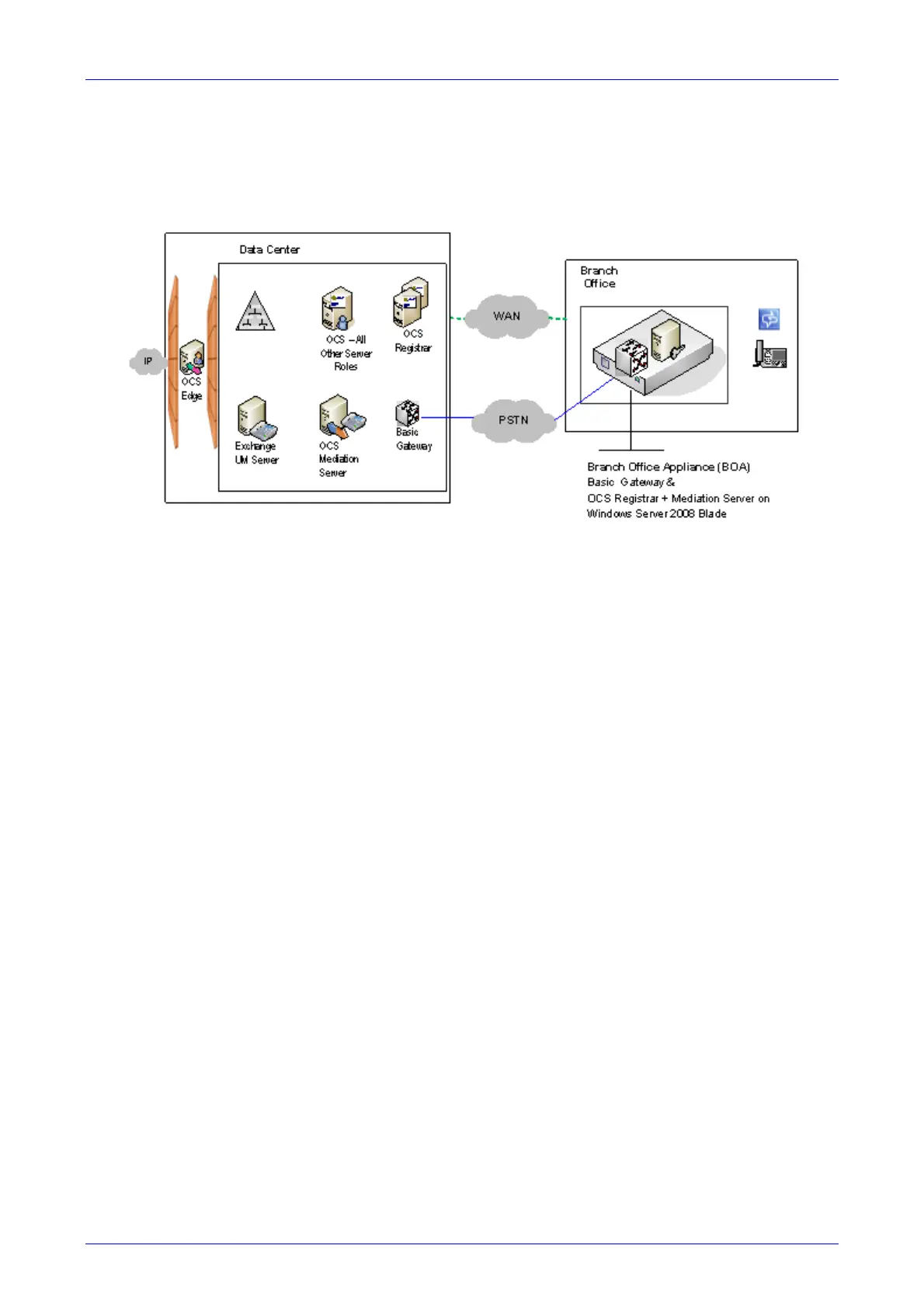 Data Center

IP

OCS Edge

OCS – All Other Server Roles

OCS Registrar

Exchange UM Server

OCS Mediation Server

Basic Gateway

WAN

PSTN

Branch Office

Branch Office Appliance (BOA)
Basic Gateway &
OCS Registrar + Mediation Server on
Windows Server 2008 Blade