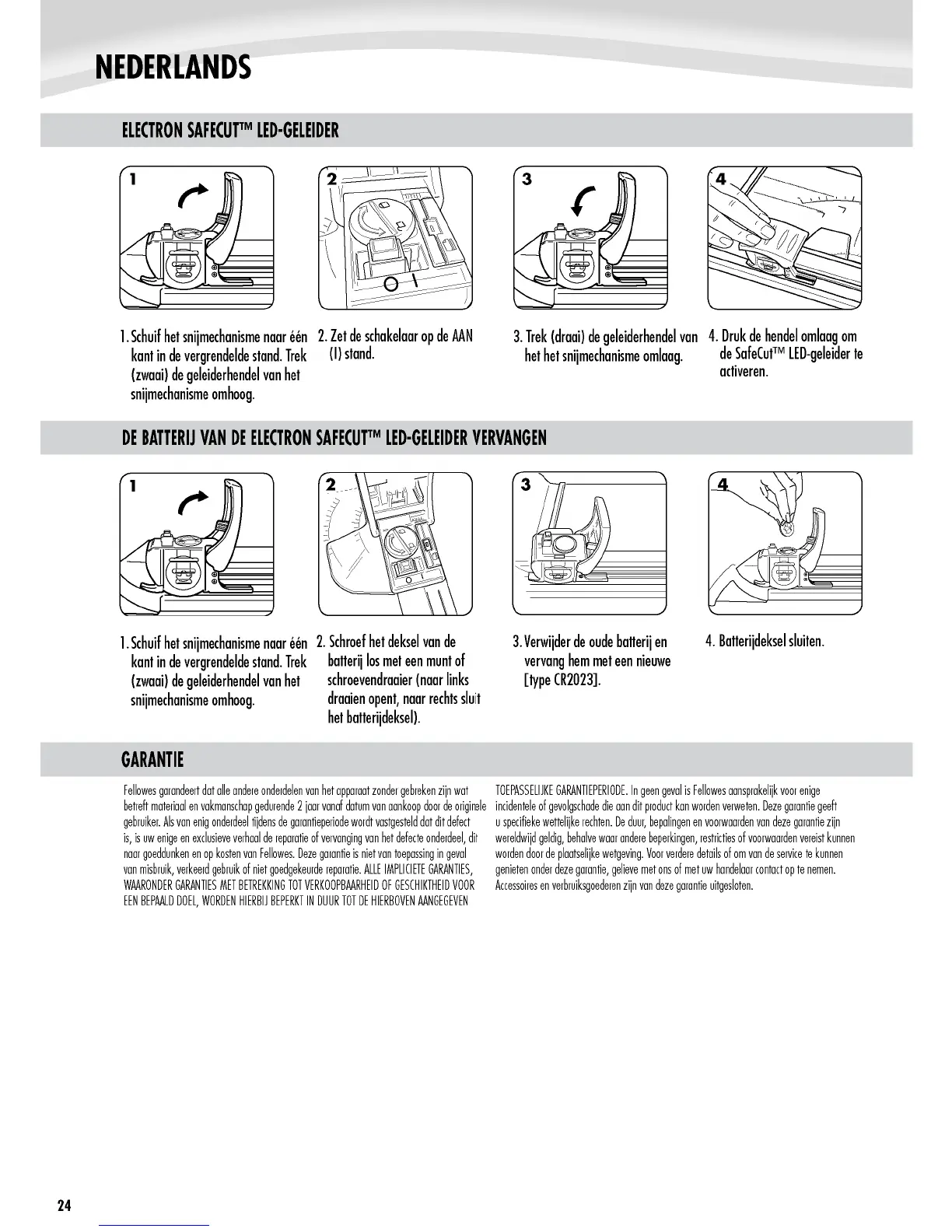 NEDERLANDS

ELECTRON SAFECUT™ LED-GELEIDER

1

2

3

4

1. Schuif het snijmechanisme naar één kant in de vergrendelde stand. Trek (zwaai) de geleiderhendel van het snijmechanisme omhoog.

2. Zet de schakelaar op de AAN (I) stand.

3. Trek (draai) de geleiderhendel van het het snijmechanisme omlaag.

4. Druk de hendel omlaag om de SafeCut™ LED-geleider te activeren.

DE BATTERIJ VAN DE ELECTRON SAFECUT™ LED-GELEIDER VERVANGEN

1

2

3

4

1. Schuif het snijmechanisme naar één kant in de vergrendelde stand. Trek (zwaai) de geleiderhendel van het snijmechanisme omhoog.

2. Schroef het deksel van de batterij los met een munt of schroevendraaier (naar links draaien opent, naar rechts sluit het batterijdeksel).

3. Verwijder de oude batterij en vervang hem met een nieuwe [type CR2023].

4. Batterijdeksel sluiten.

GARANTIE

Fellowes garandeert dat alle andere onderdelen van het apparaat zonder gebreken zijn wat betreft materiaal en vakmanschap gedurende 2 jaar vanaf datum van aankoop door de originele gebruiker. Als van enig onderdeel tijdens de garantieperiode wordt vastgesteld dat dit defect is, is uw enige en exclusieve verhaal de reparatie of vervanging van het defecte onderdeel, dit naar goeddunken en op kosten van Fellowes. Deze garantie is niet van toepassing in geval van misbruik, verkeerd gebruik of niet goedgekeurde reparatie. ALLE IMPLICIETE GARANTIES, WAARONDER GARANTIES MET BETREKKING TOT VERKOOPBAARHEID OF GESCHIKTHEID VOOR EEN BEPAALD DOEL, WORDEN HIERBIJ BEPERKT IN DUUR TOT DE HIERBOVEN AANGEGEVEN TOEPASSELIJKE GARANTIEPERIODE. In geen geval is Fellowes aansprakelijk voor enige incidentele of gevolgschade die aan dit product kan worden verweten. Deze garantie geeft u specifieke wettelijke rechten. De duur, bepalingen en voorwaarden van deze garantie zijn wereldwijd geldig, behalve waar andere beperkingen, restricties of voorwaarden vereist kunnen worden door de plaatselijke wetgeving. Voor verdere details of om van de service te kunnen genieten onder deze garantie, gelieve met ons of met uw handelaar contact op te nemen. Accessoires en verbruiksgoederen zijn van deze garantie uitgesloten.

24