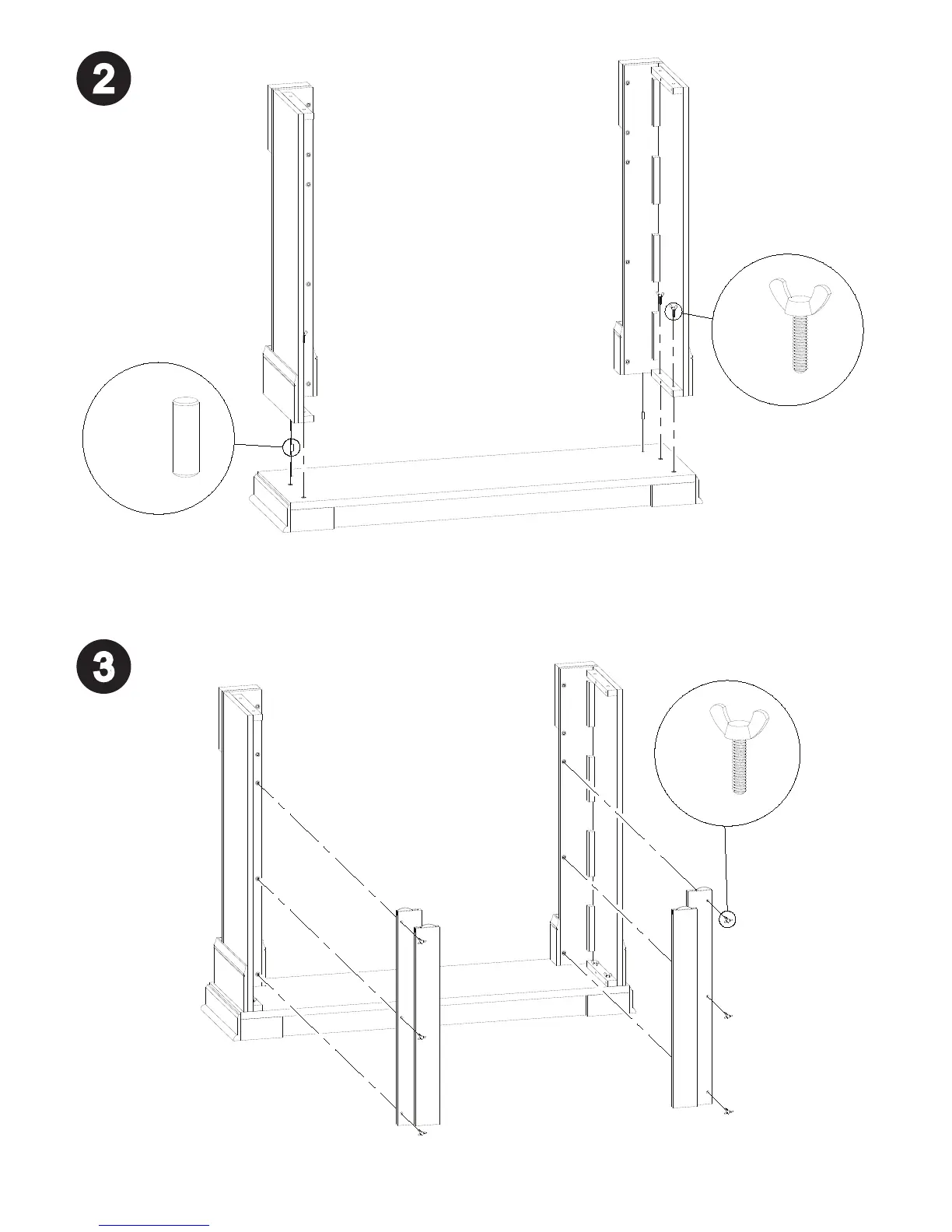 2

3