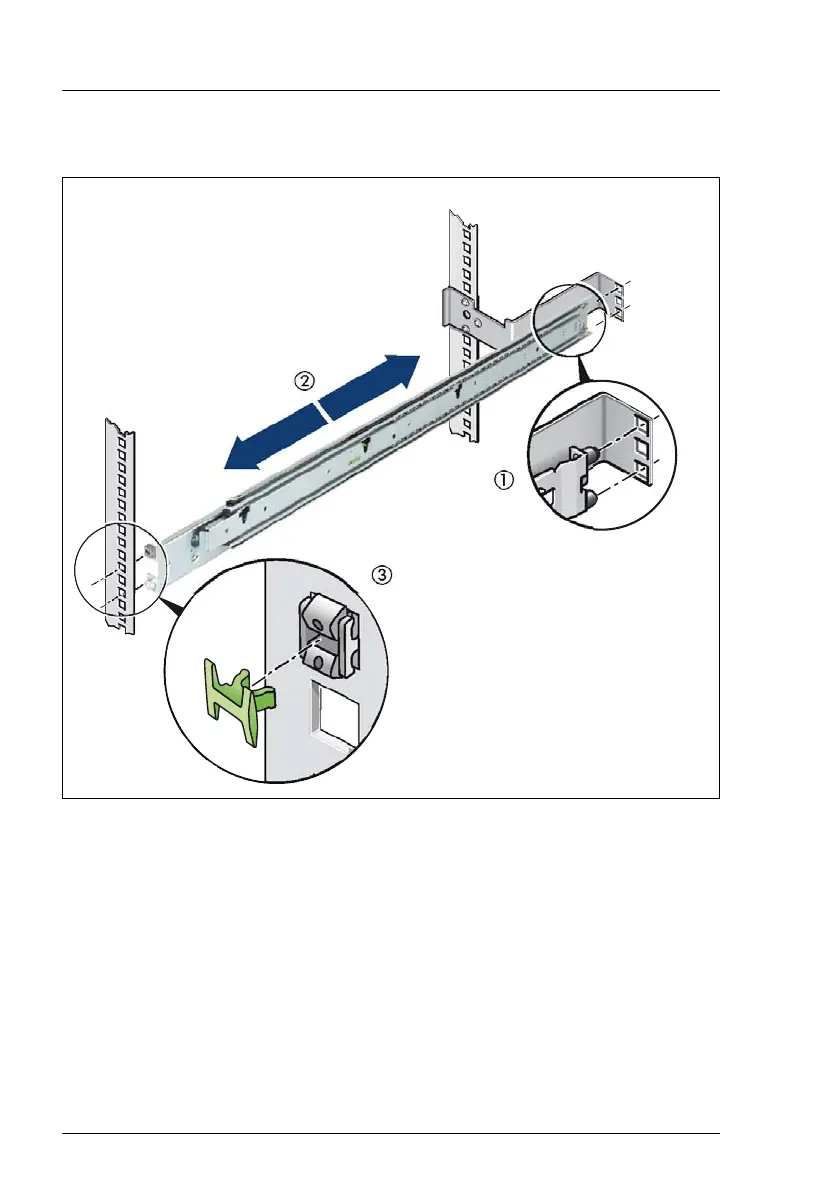 ②

①

③