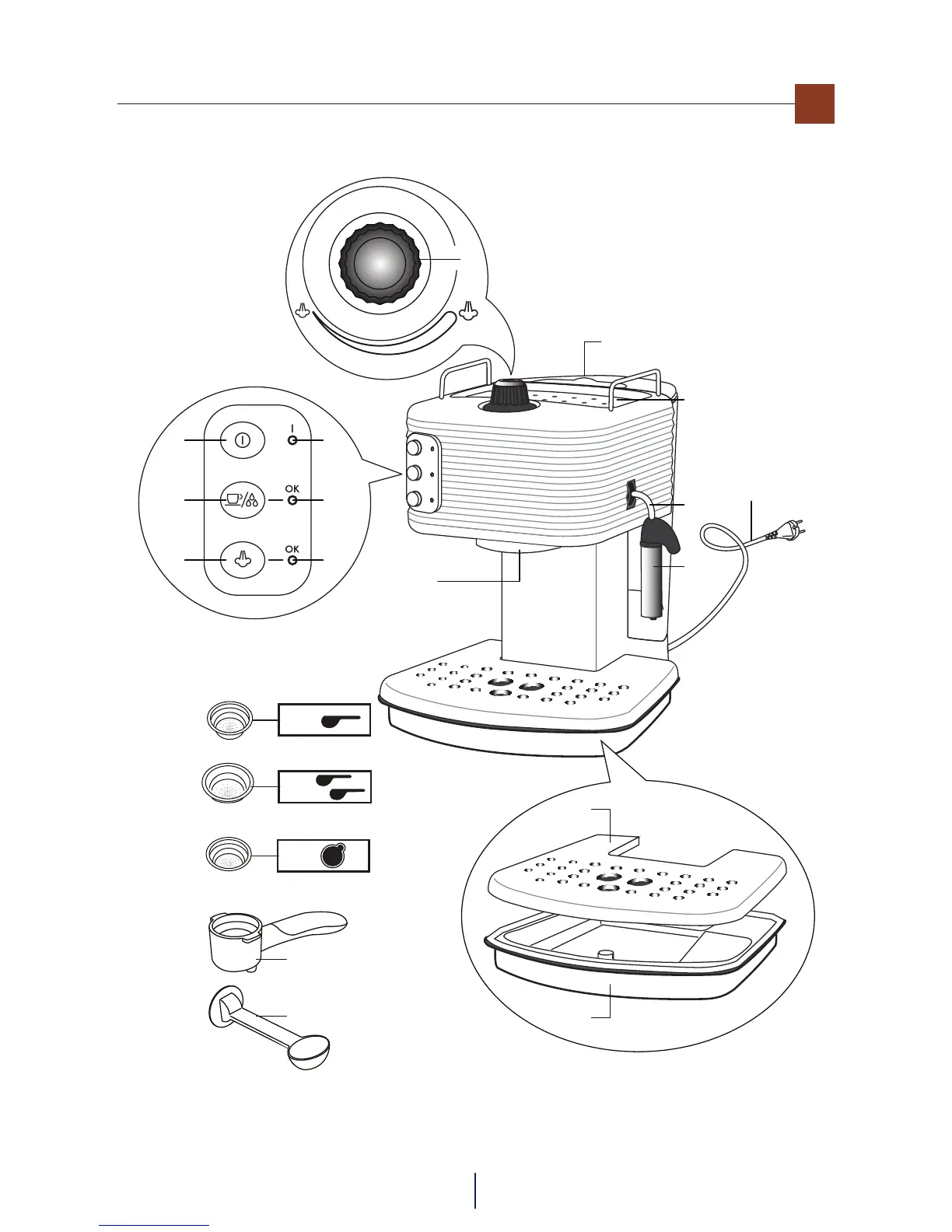 I

OK

OK