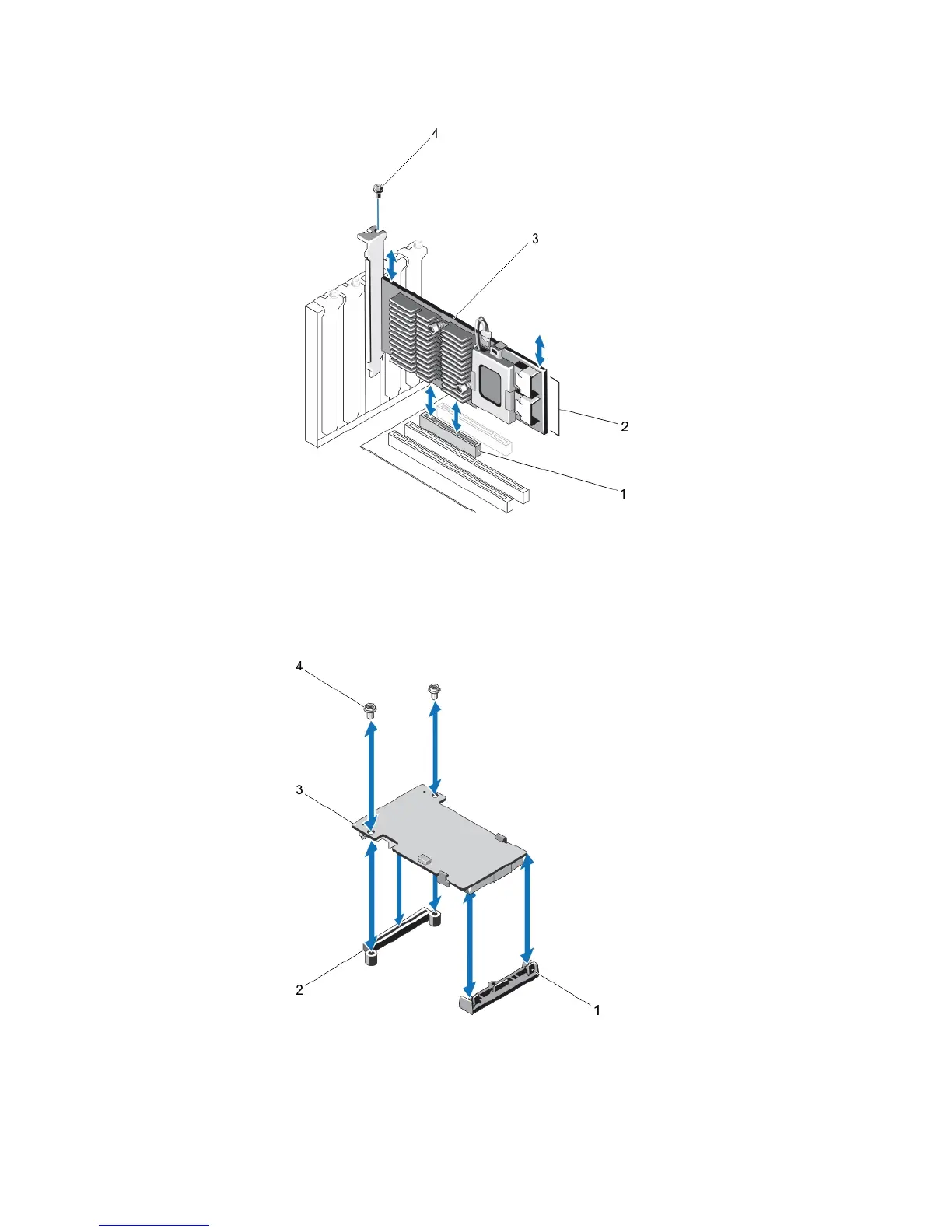 4

3

2

1

4

3

2

1