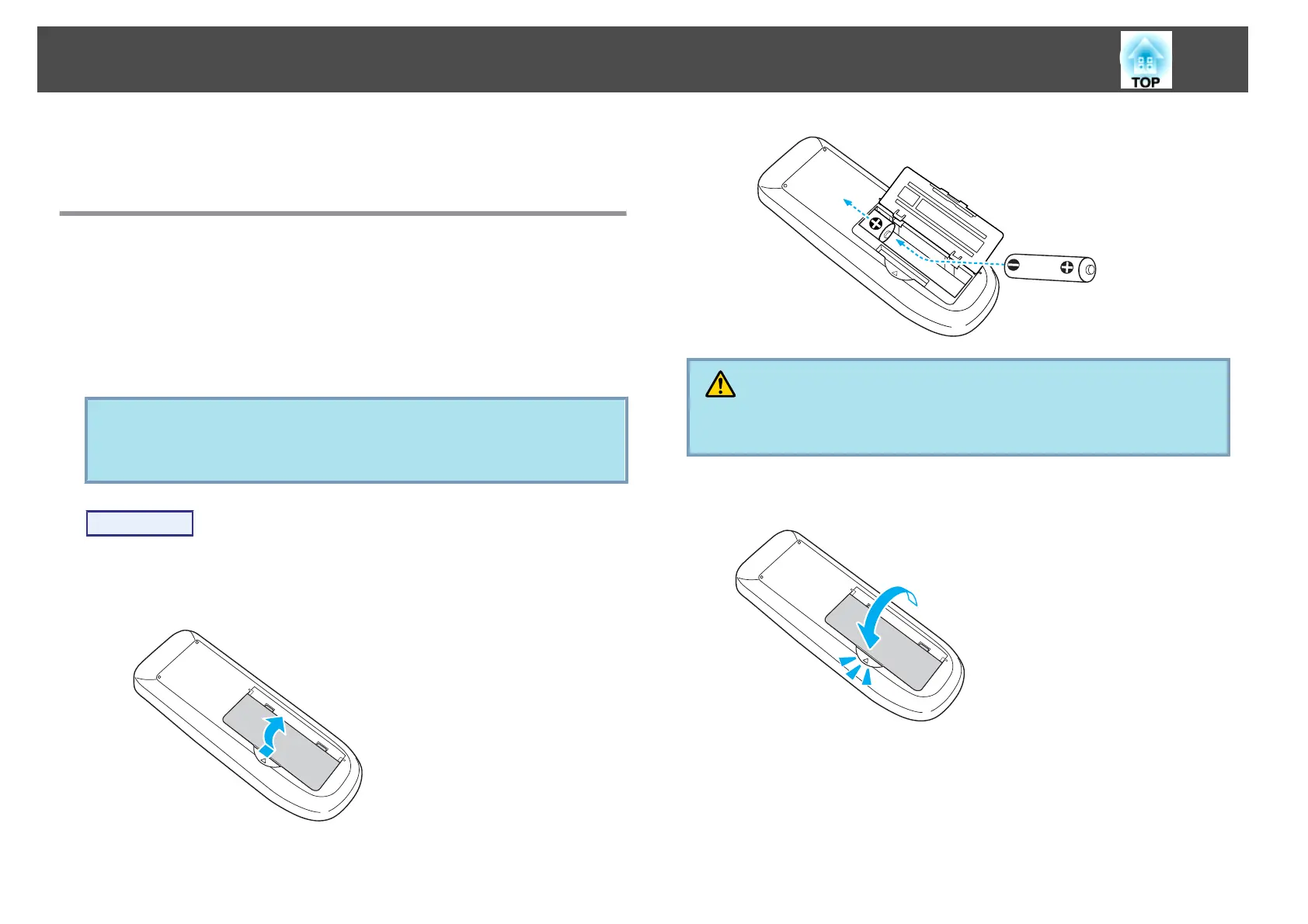 TOP