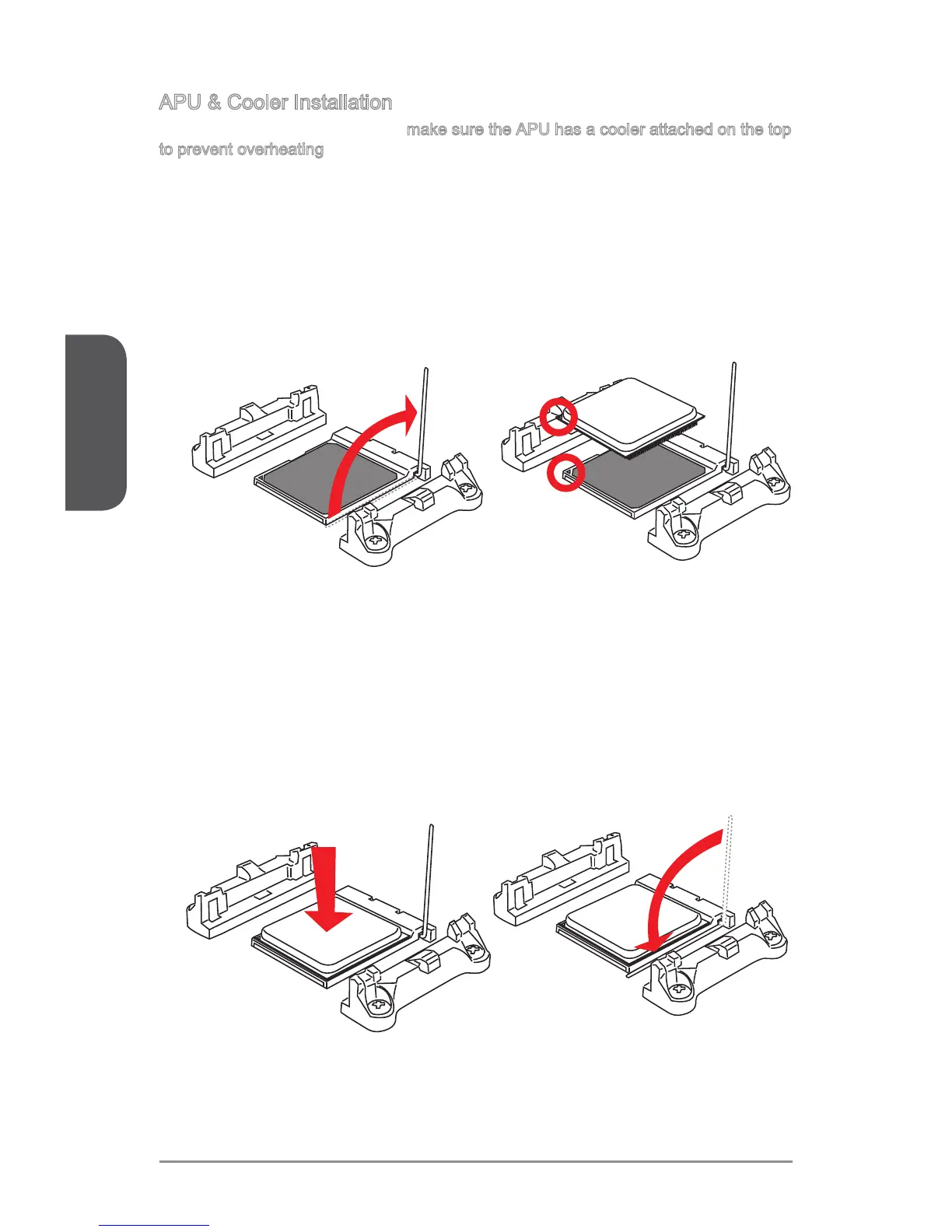 APU & Cooler Installation

make sure the APU has a cooler attached on the top to prevent overheating