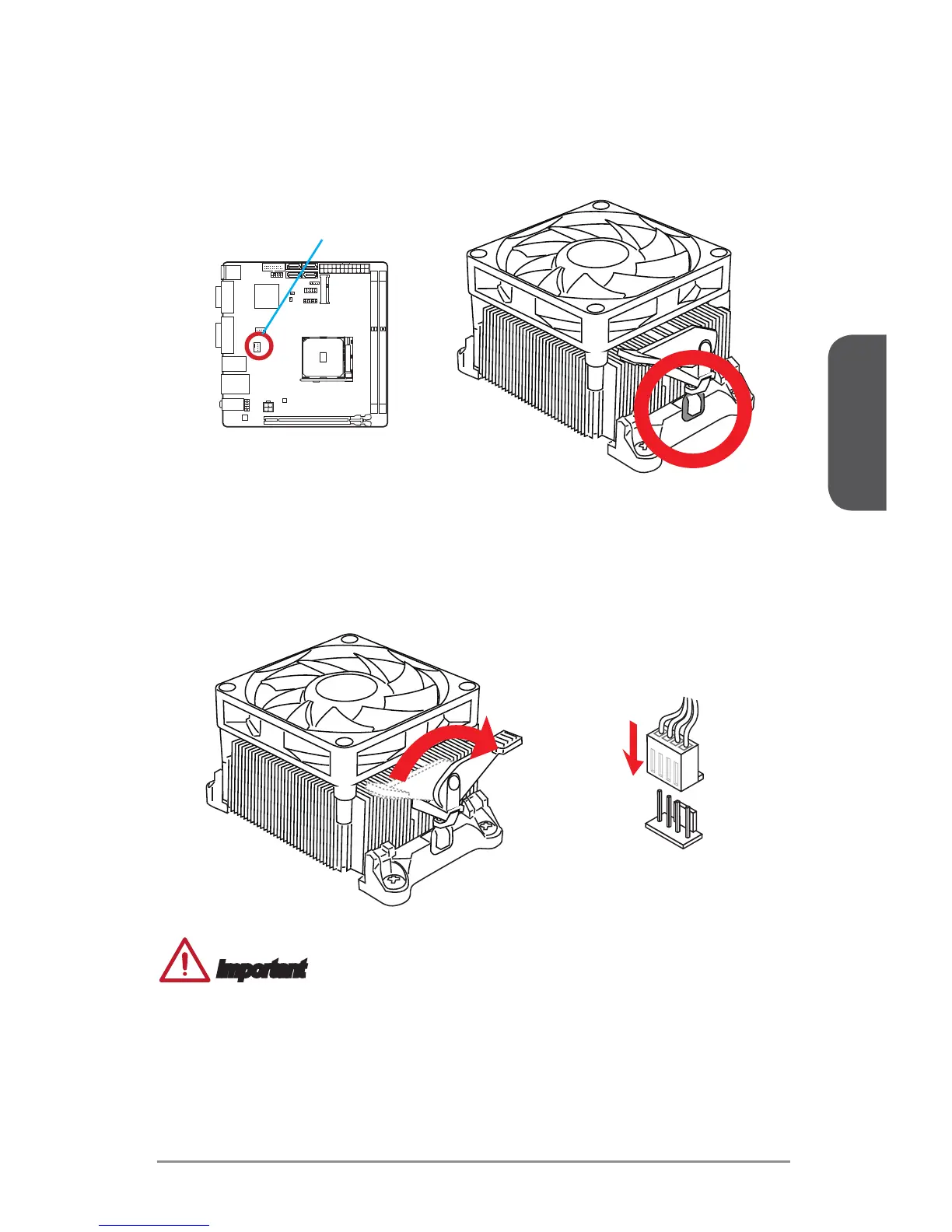 Important