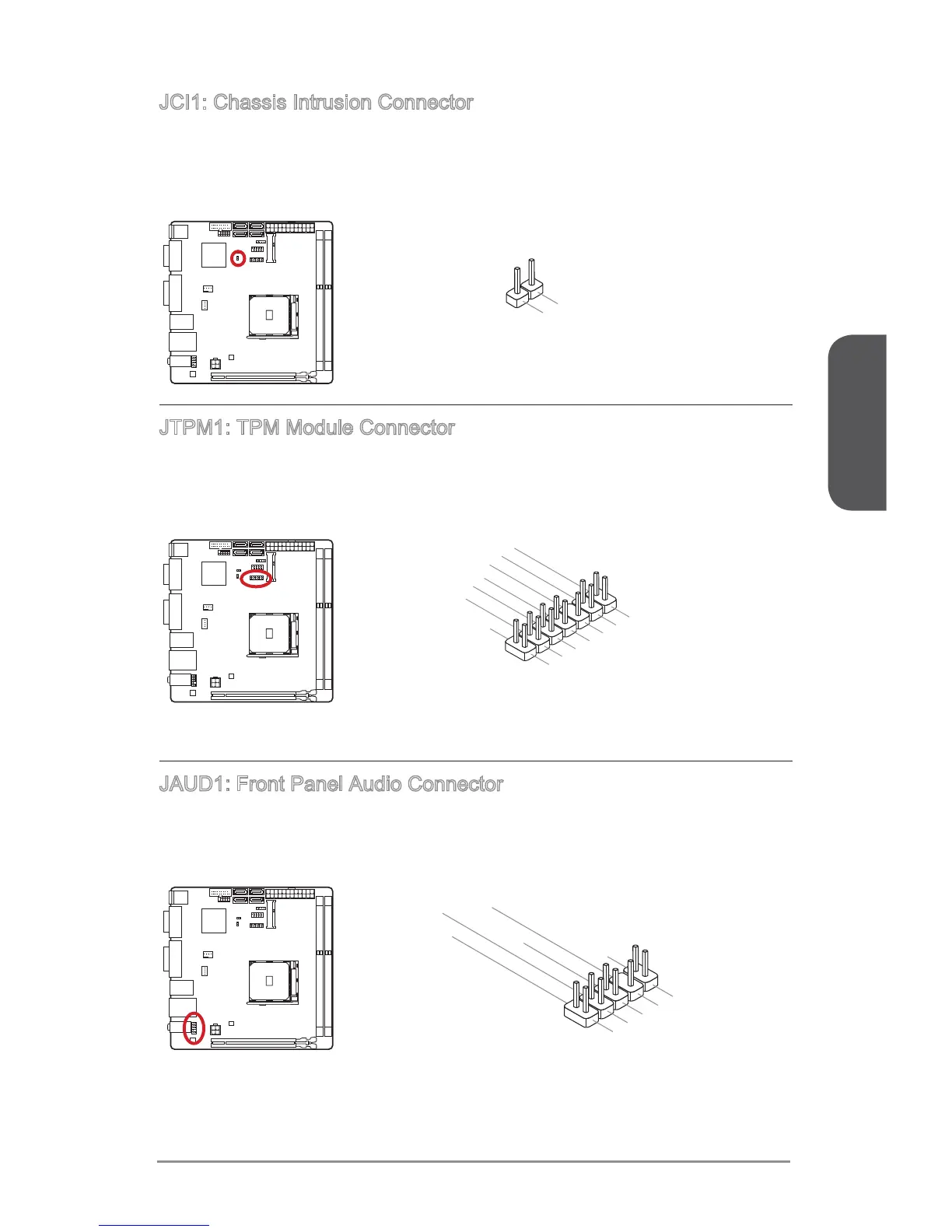 JCI1: Chassis Intrusion Connector

JTPM1: TPM Module Connector

JAUD1: Front Panel Audio Connector