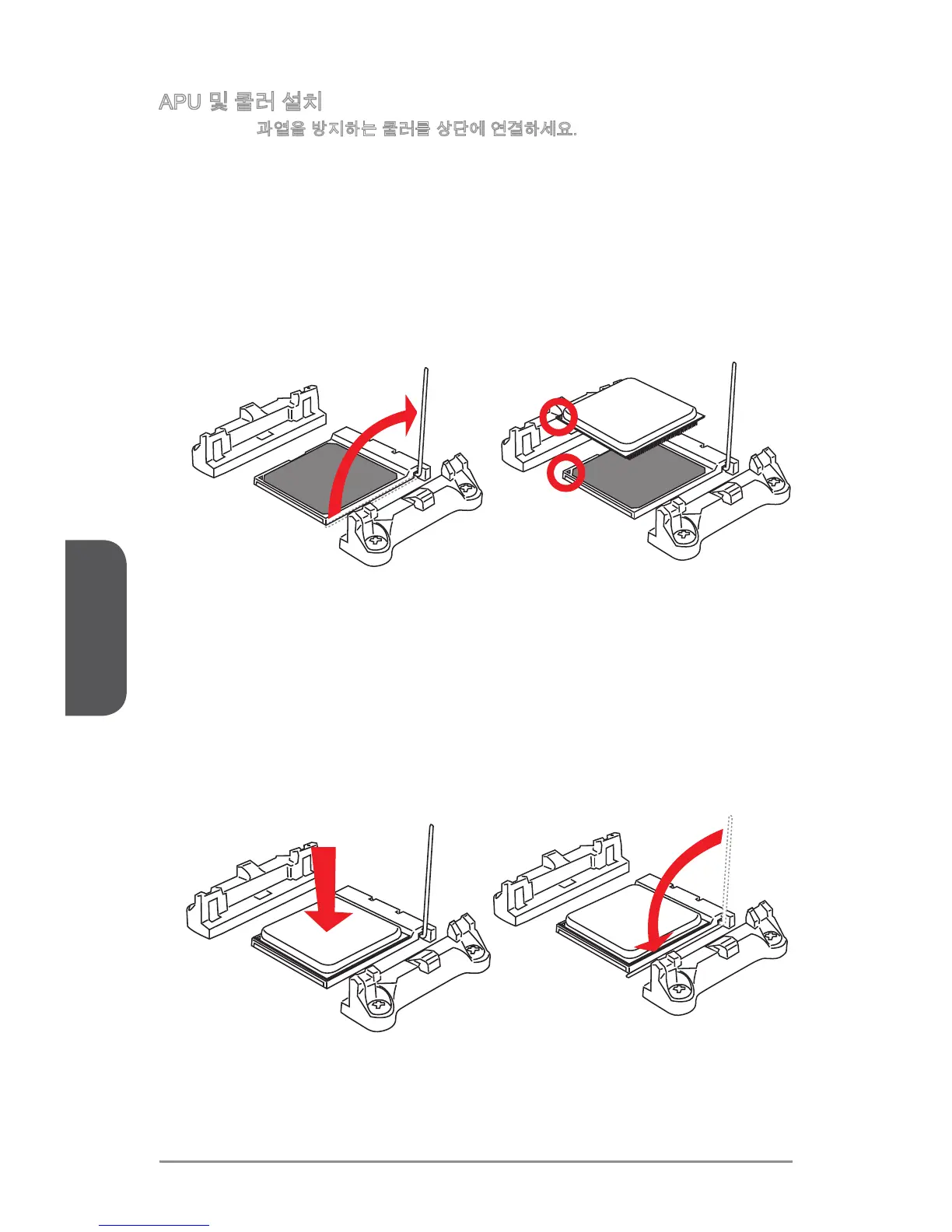 APU 및 쿨러 설치

과열을 방지하는 쿨러를 상단에 연결하세요.