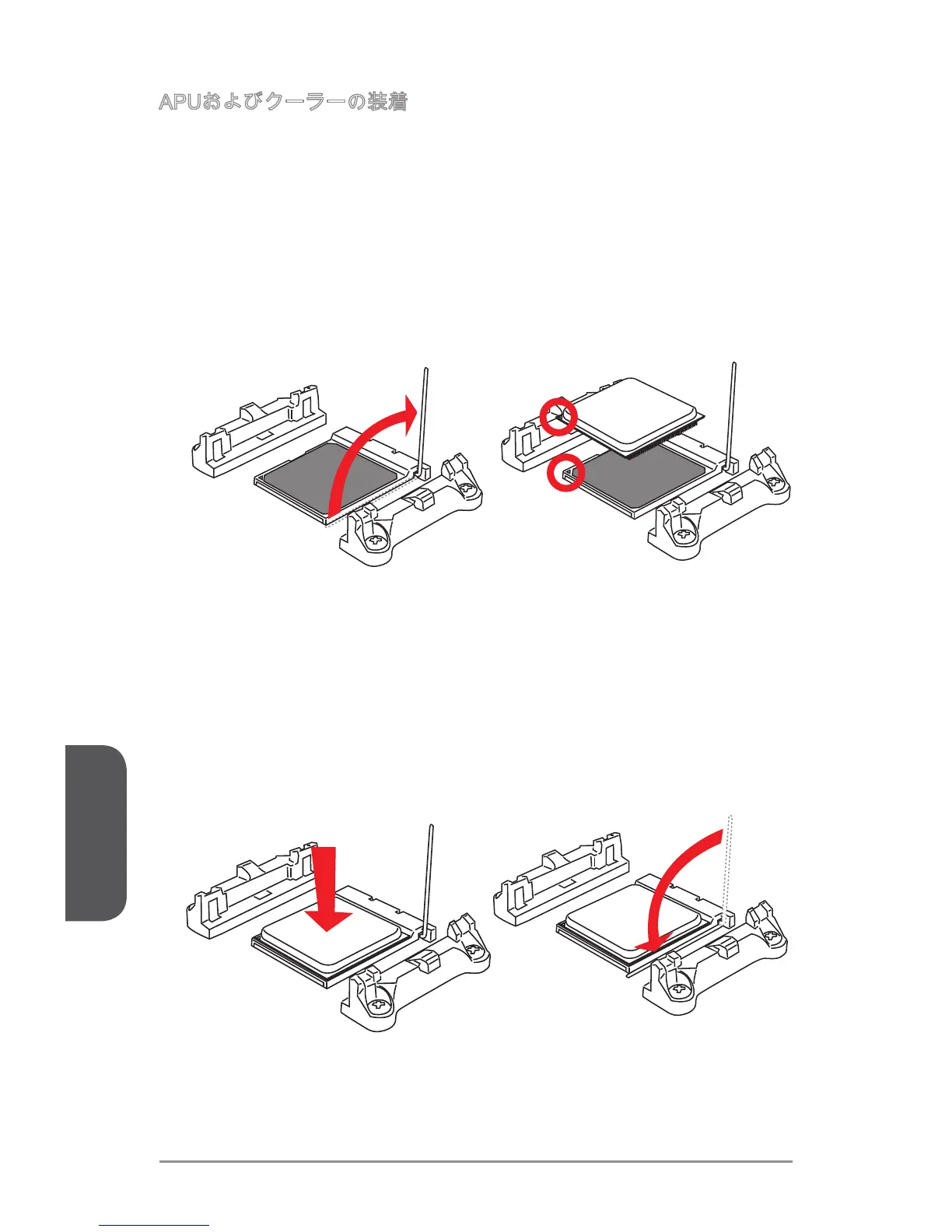 APUおよびクーラーの装着