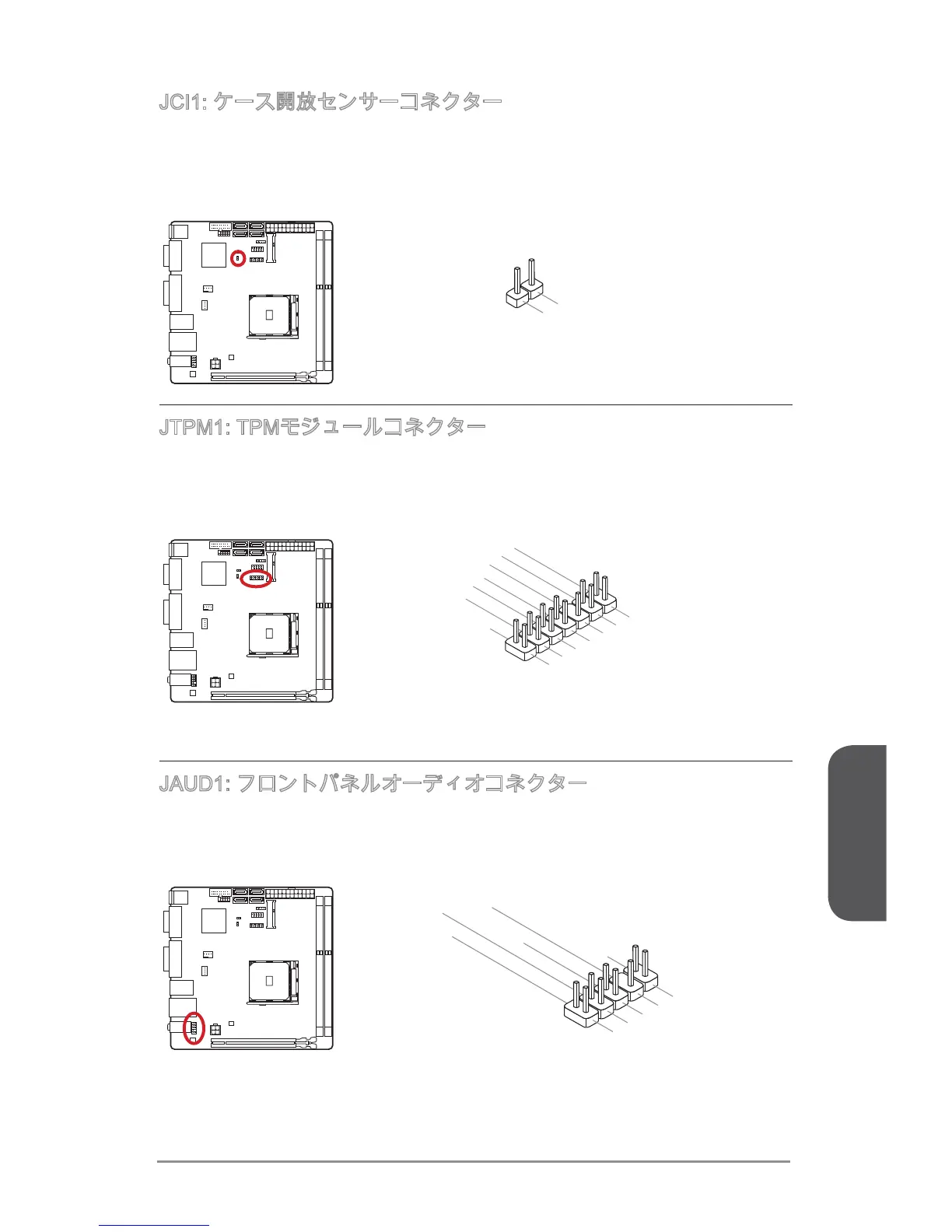 JCI1: ケース開放センサーコネクター

JTPM1: TPMモジュールコネクター

JAUD1: フロントパネルオーディオコネクター