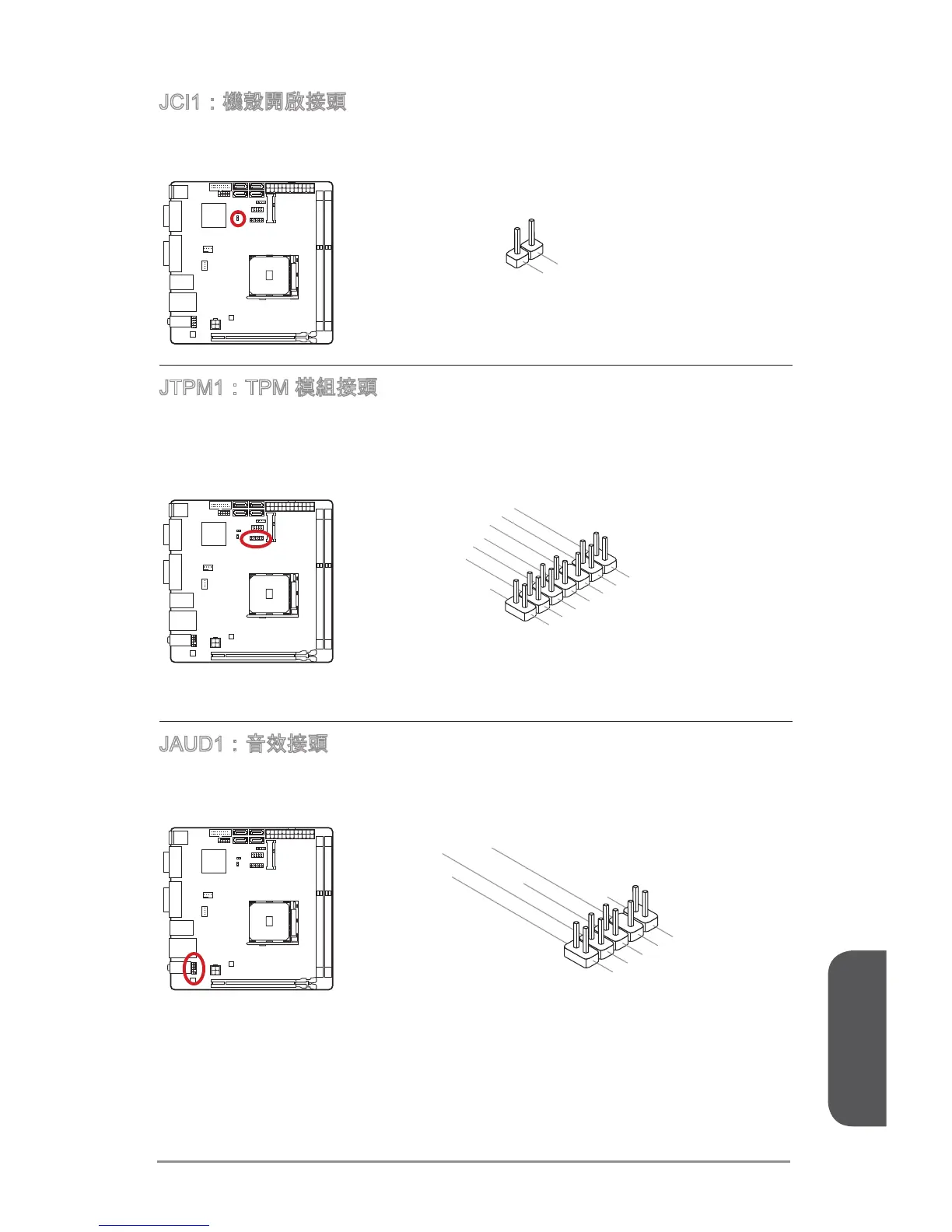 JCI1：機殼開啟接頭

JTPM1：TPM 模組接頭

JAUD1：音效接頭