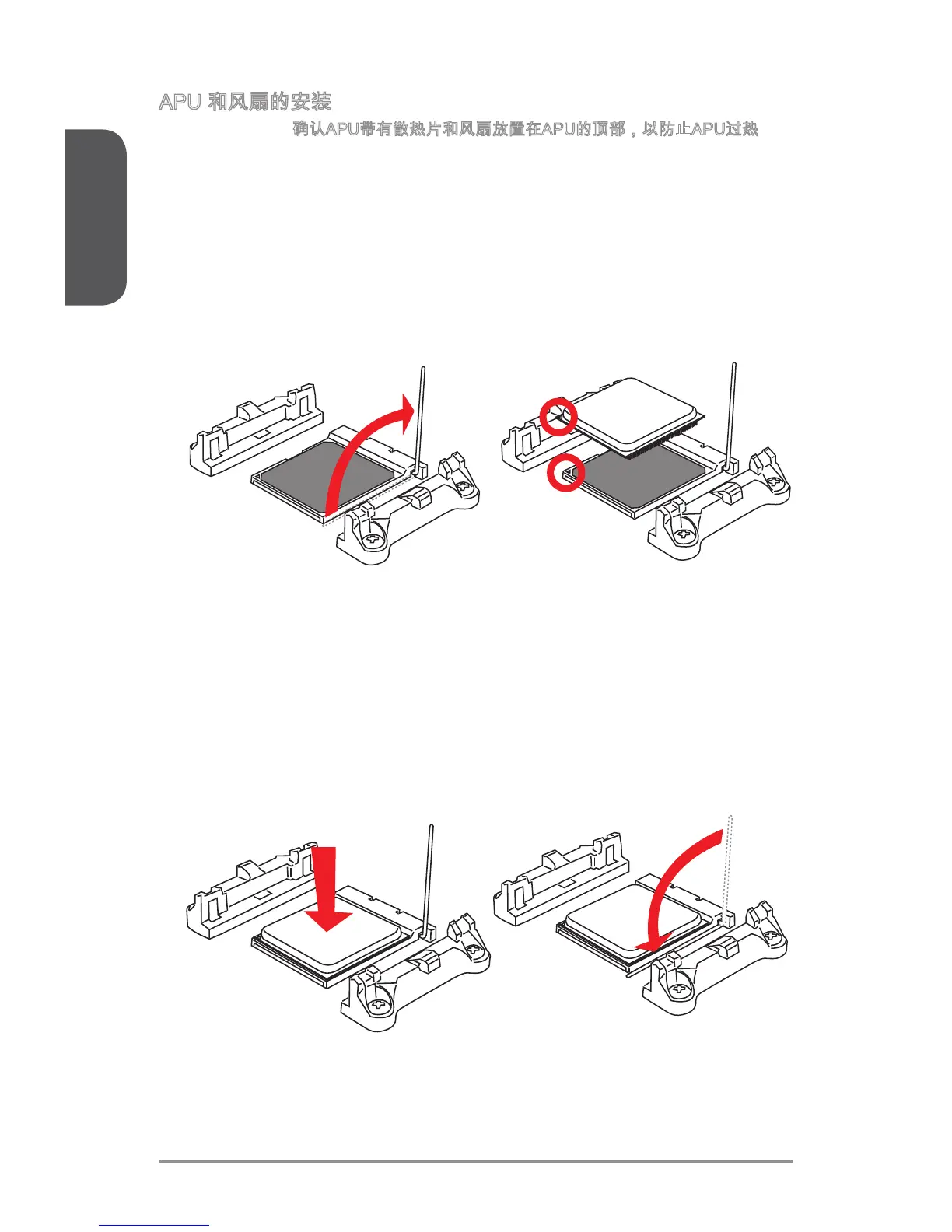 APU 和风扇的安装

确认APU带有散热片和风扇放置在APU的顶部，以防止APU过热