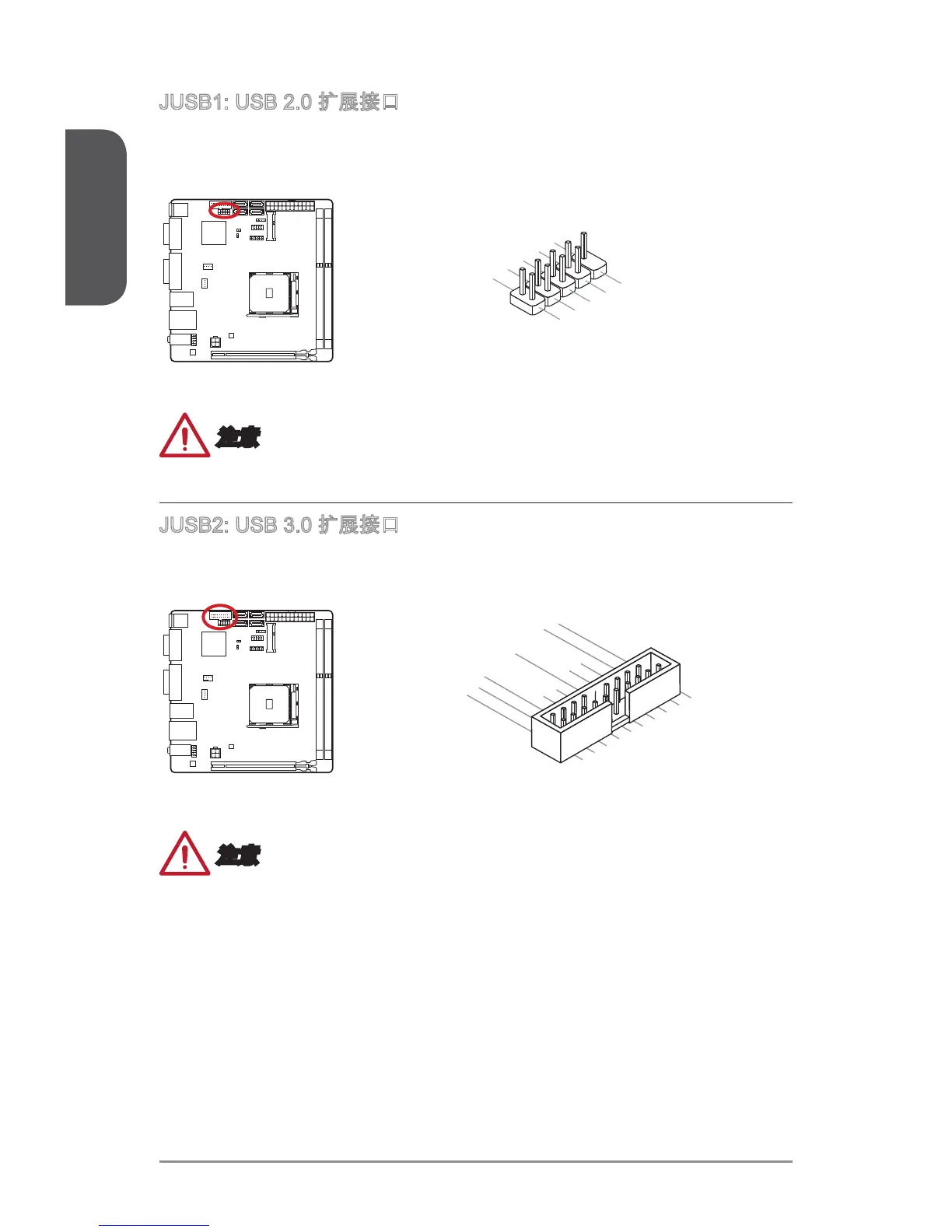 JUSB1: USB 2.0 扩展接口

注意

JUSB2: USB 3.0 扩展接口

注意