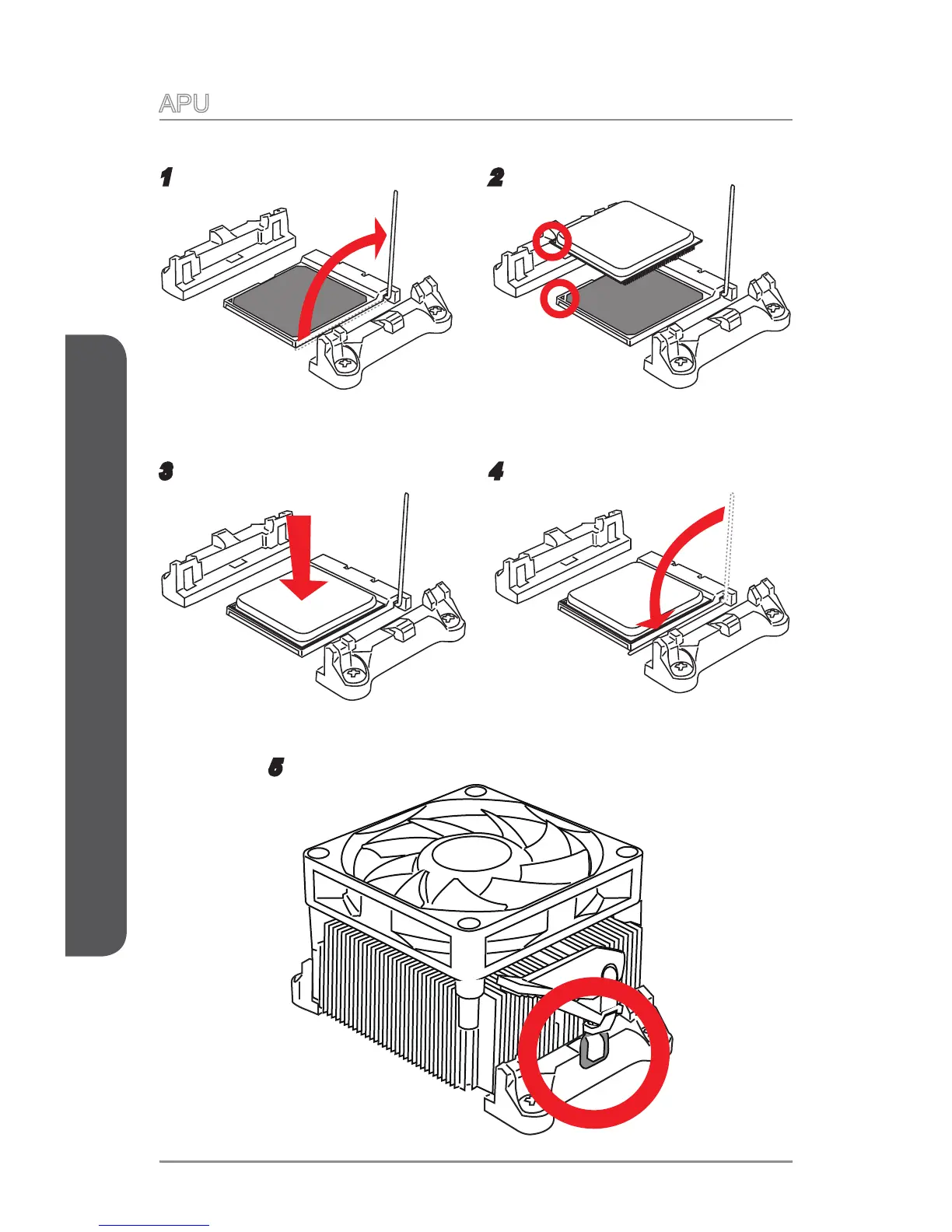 APU

1

2

3

4

5