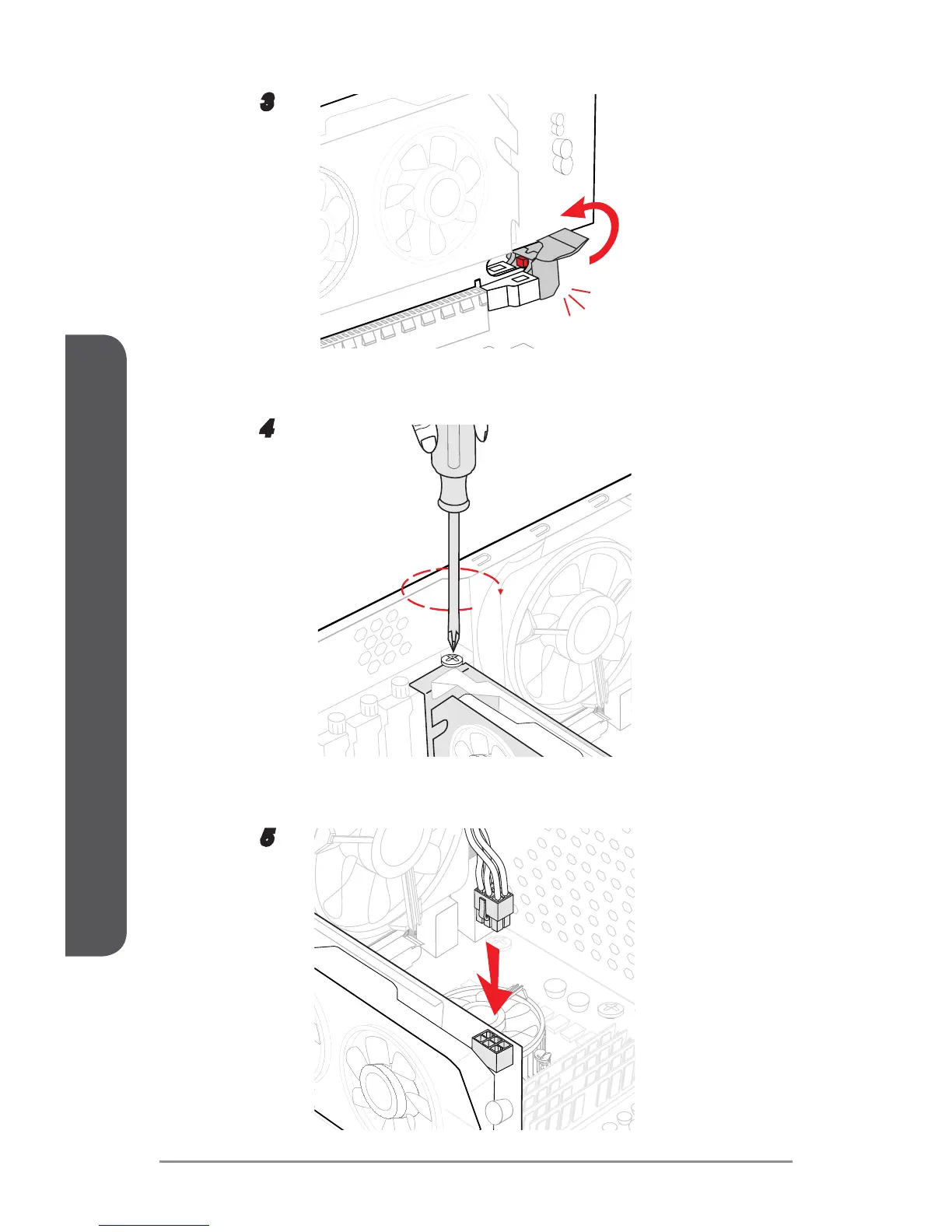 3

4

5