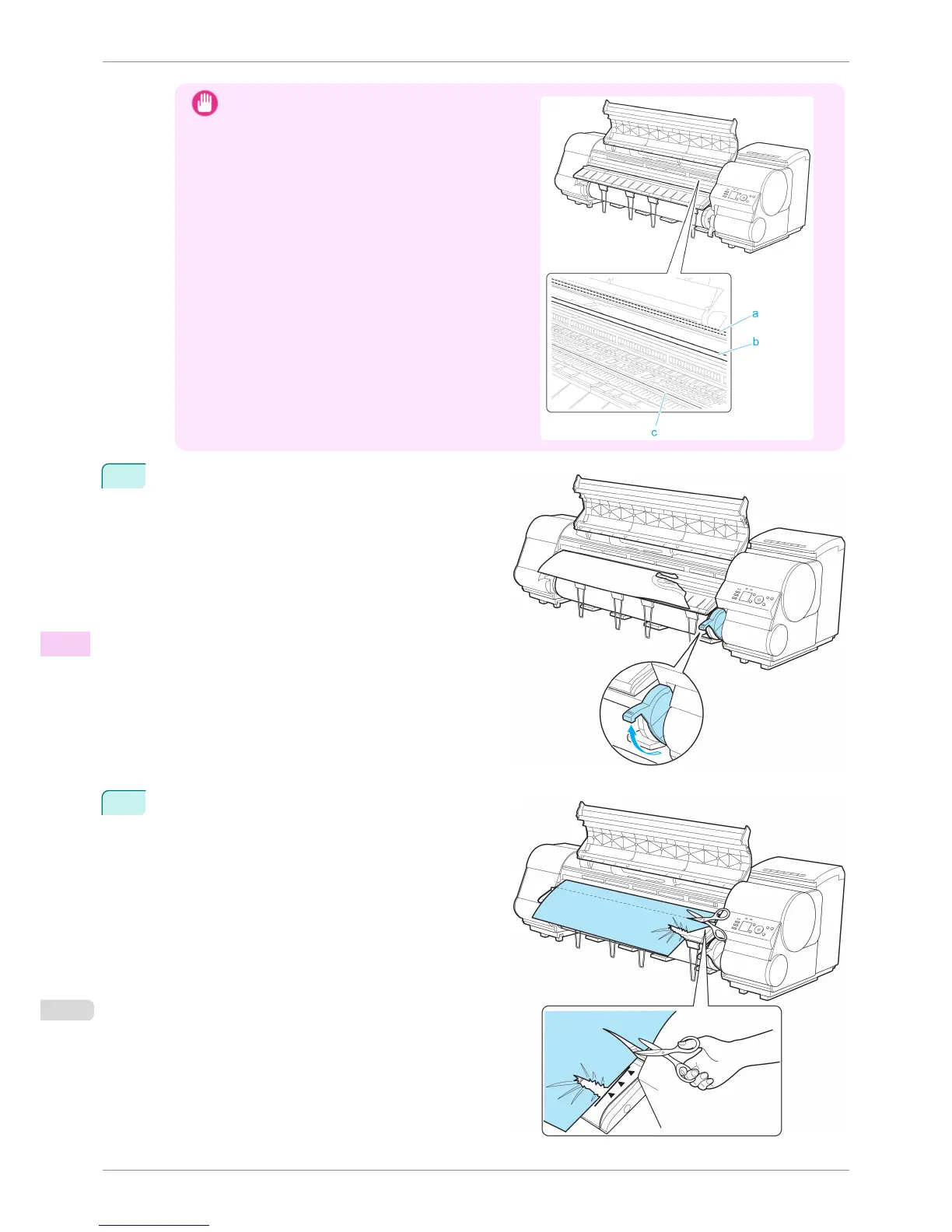 a

b

c