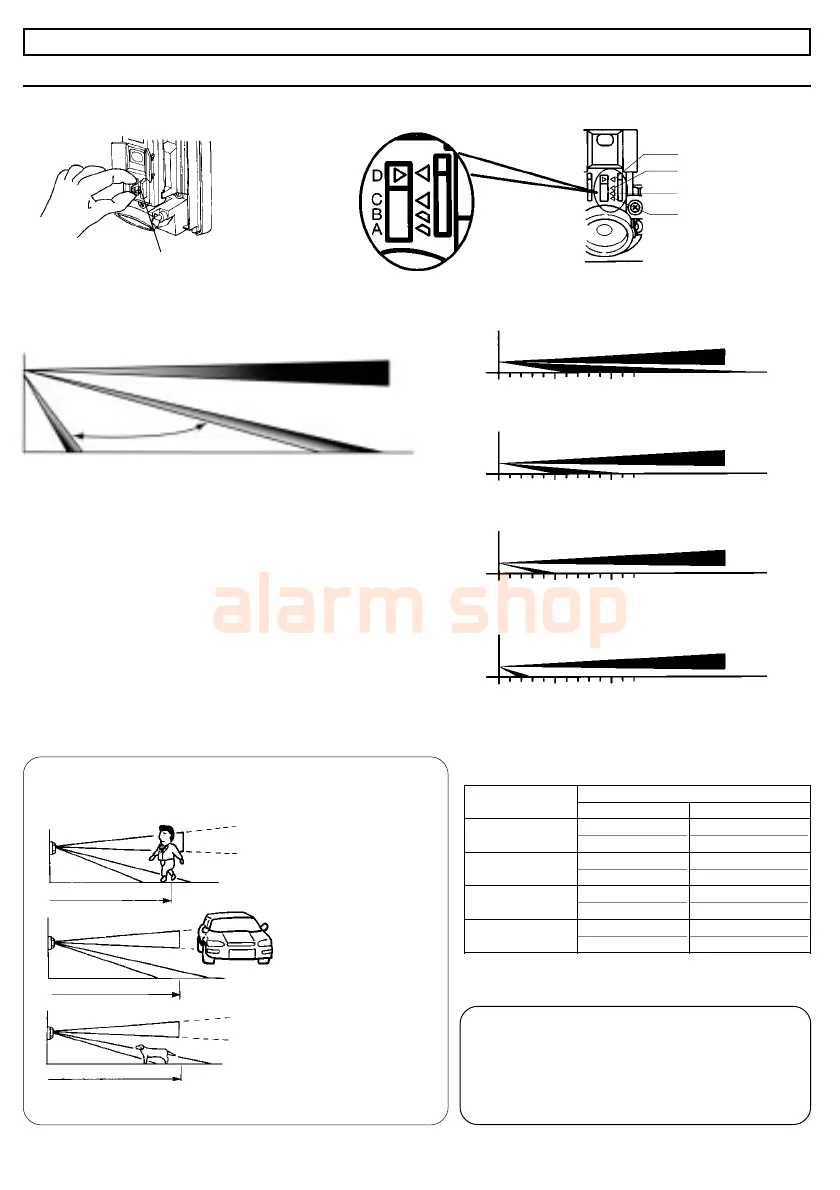 D
C
B
A

alarm shop