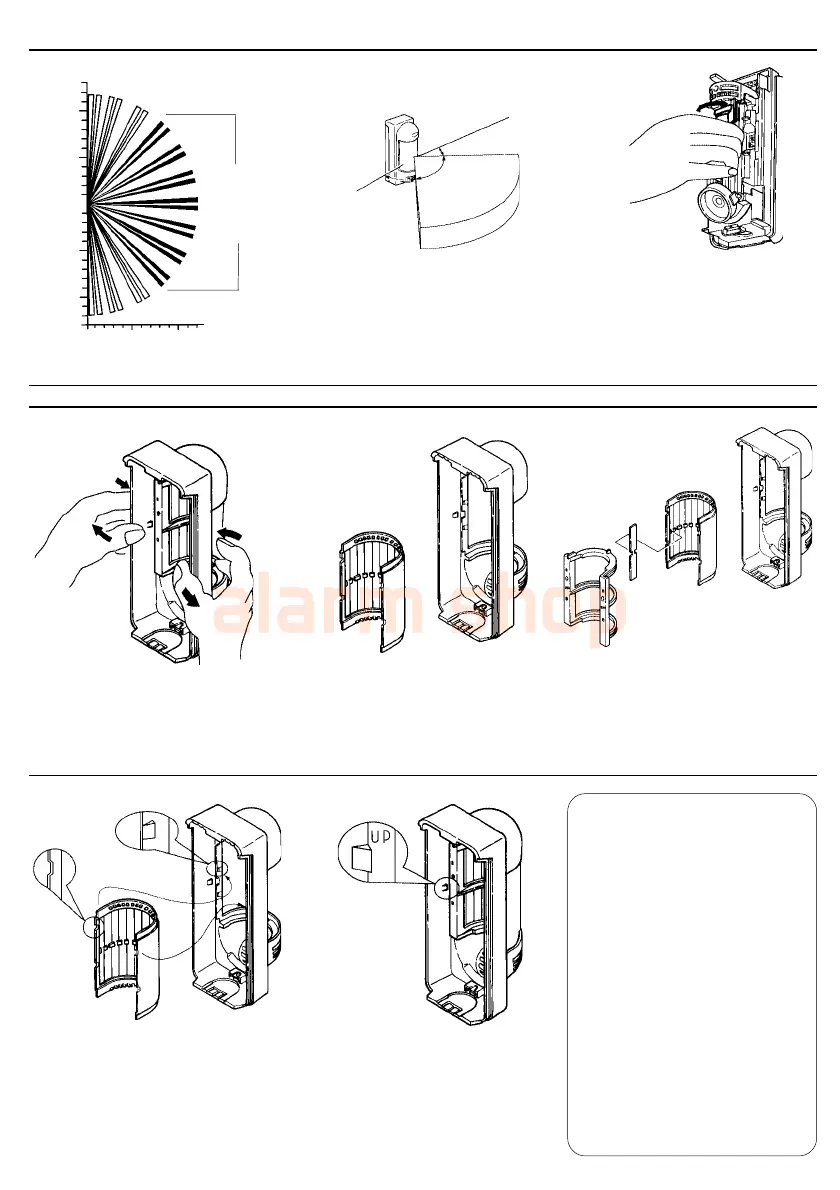 alarm shop

UP