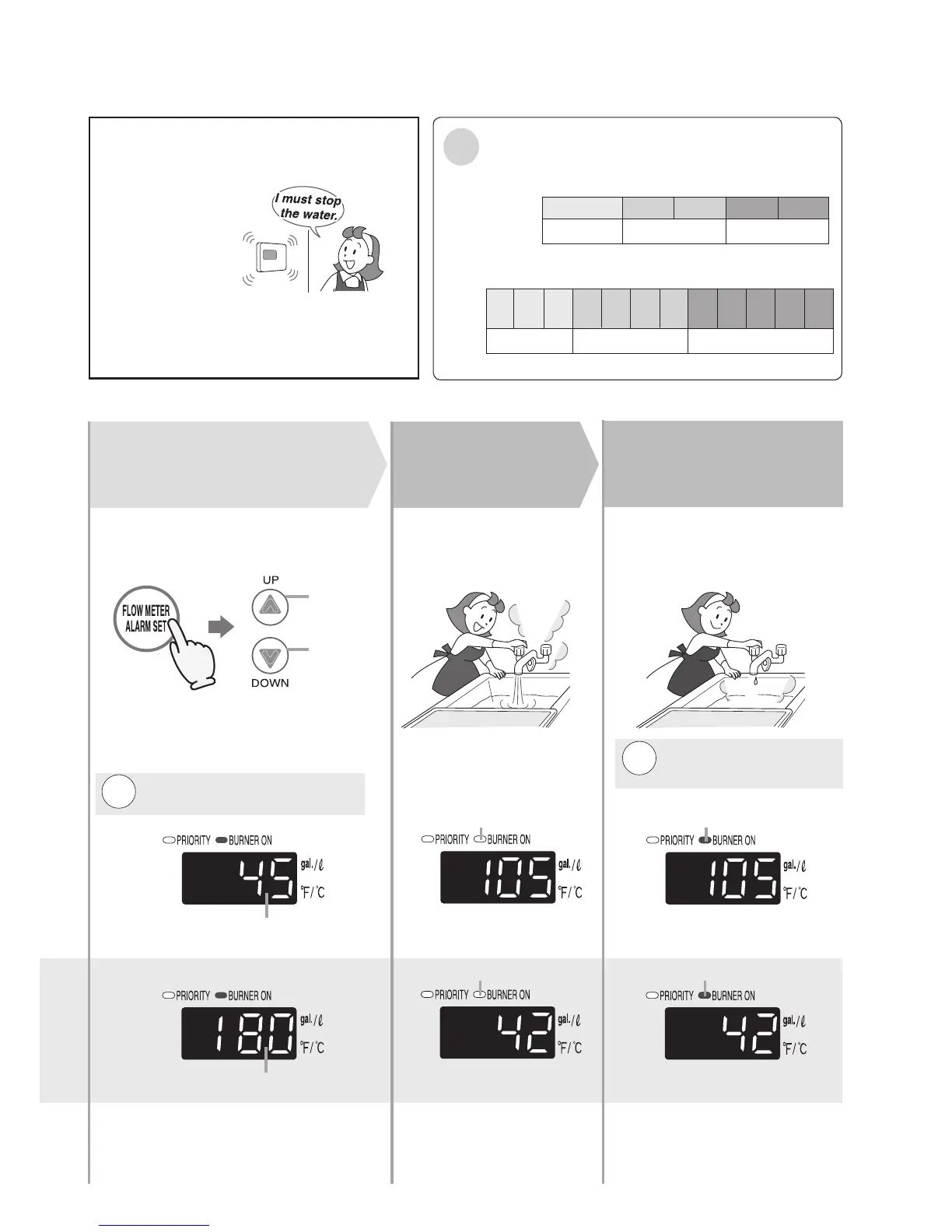 I must stop the water.

UP

FLOW METER ALARM SET

DOWN

PRIORITY BURNER ON

45

gal./ℓ

°F/°C

PRIORITY BURNER ON

105

gal./ℓ

°F/°C

PRIORITY BURNER ON

105

gal./ℓ

°F/°C

PRIORITY BURNER ON

180

gal./ℓ

°F/°C

PRIORITY BURNER ON

42

gal./ℓ

°F/°C

PRIORITY BURNER ON

42

gal./ℓ

°F/°C