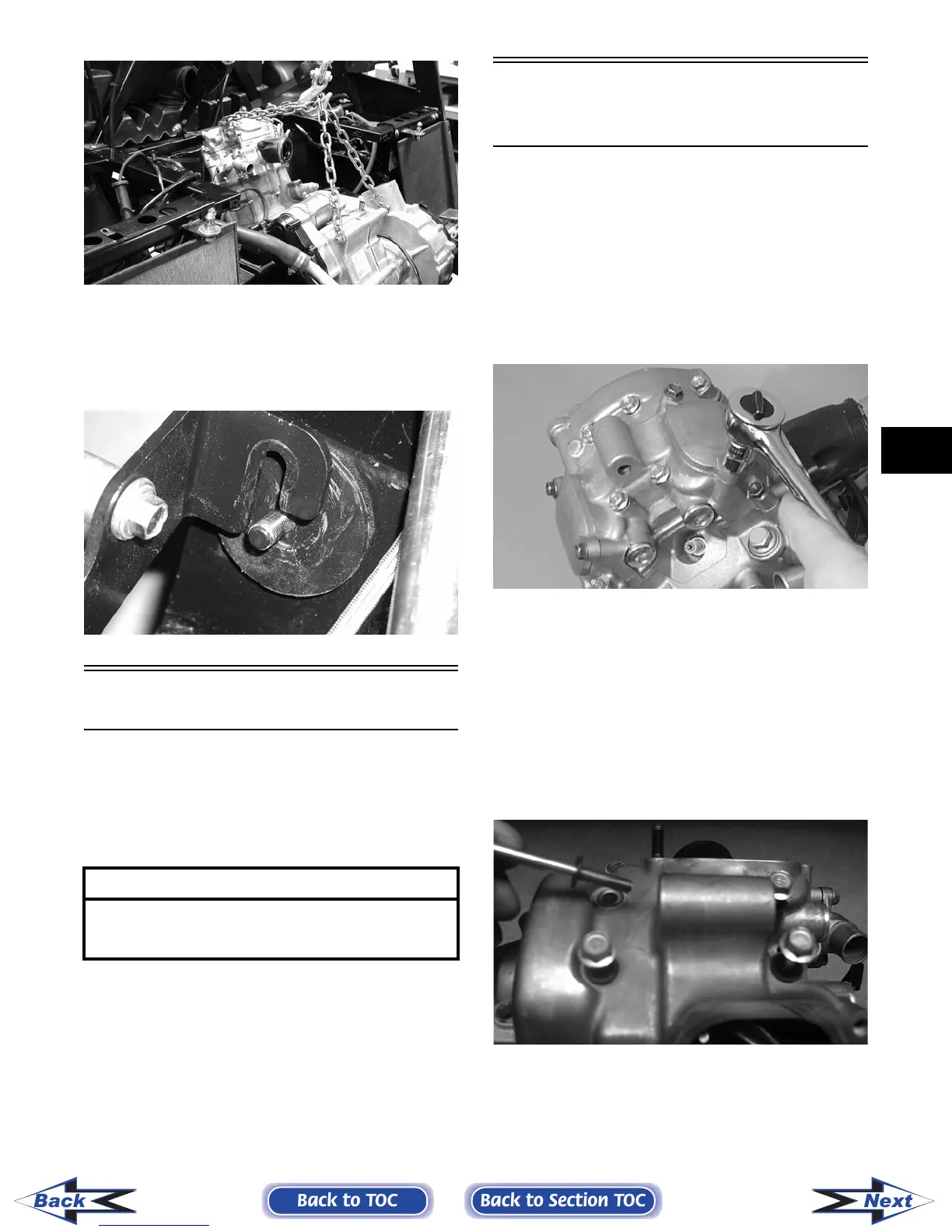 Back

Back to TOC

Back to Section TOC

Next