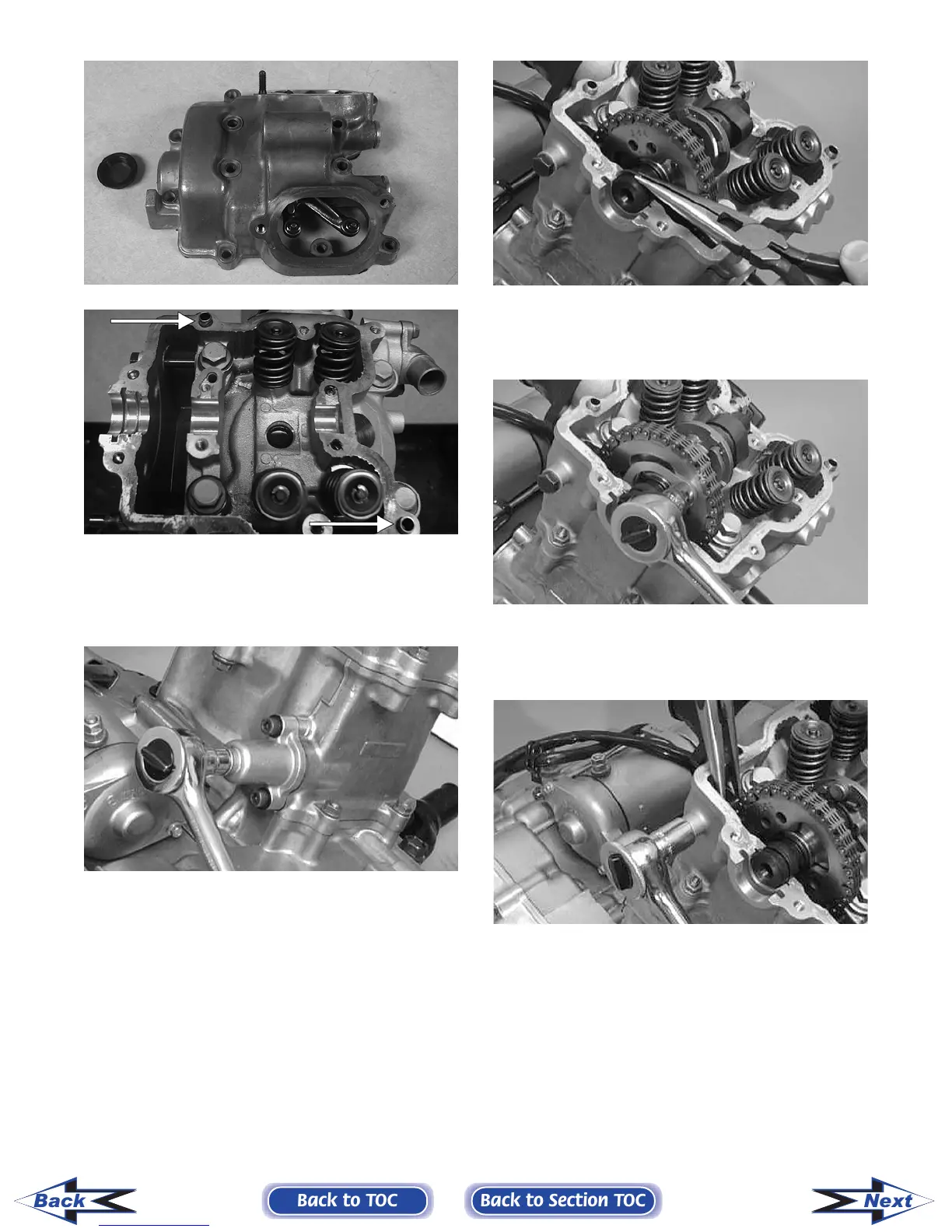 Back

Back to TOC

Back to Section TOC

Next