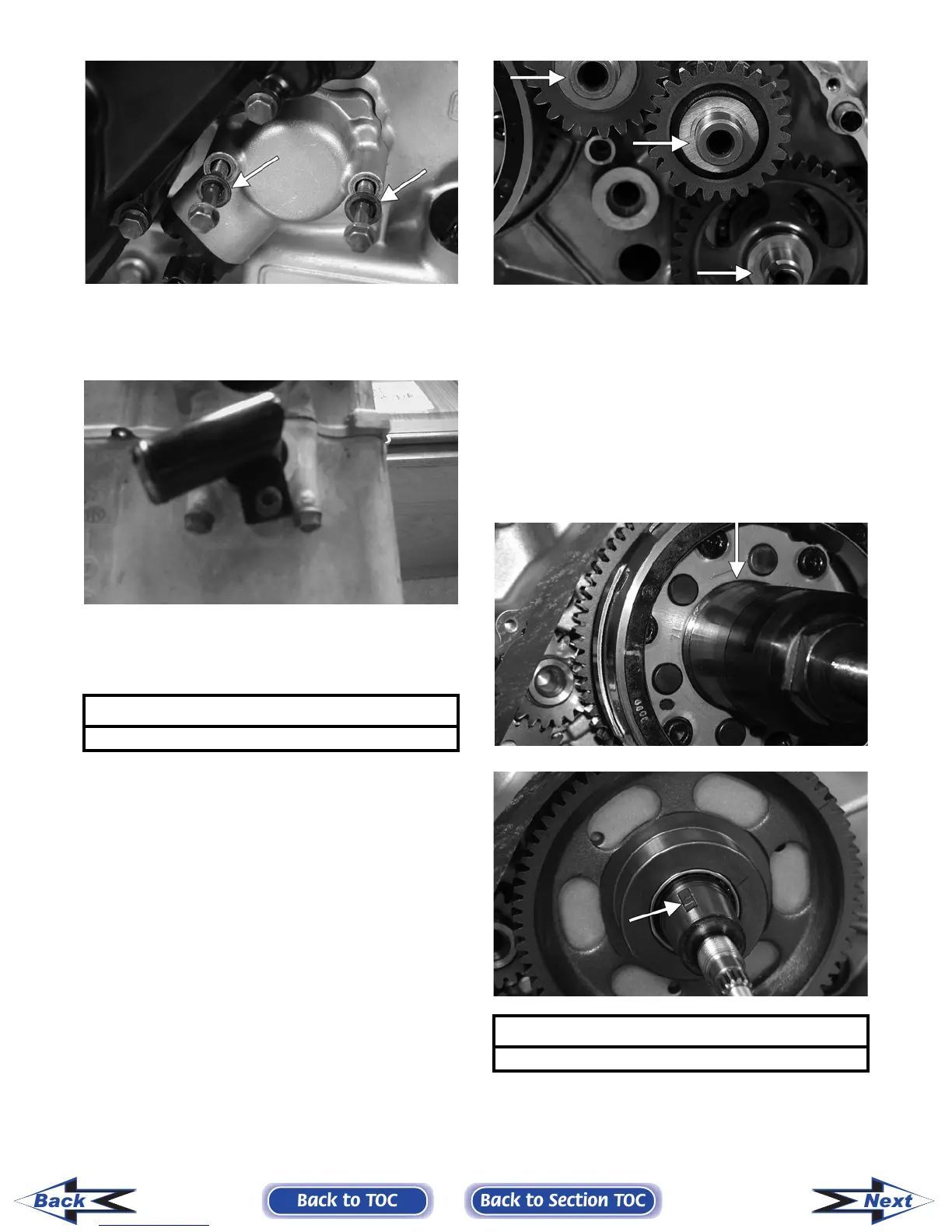 Back

Back to TOC

Back to Section TOC

Next