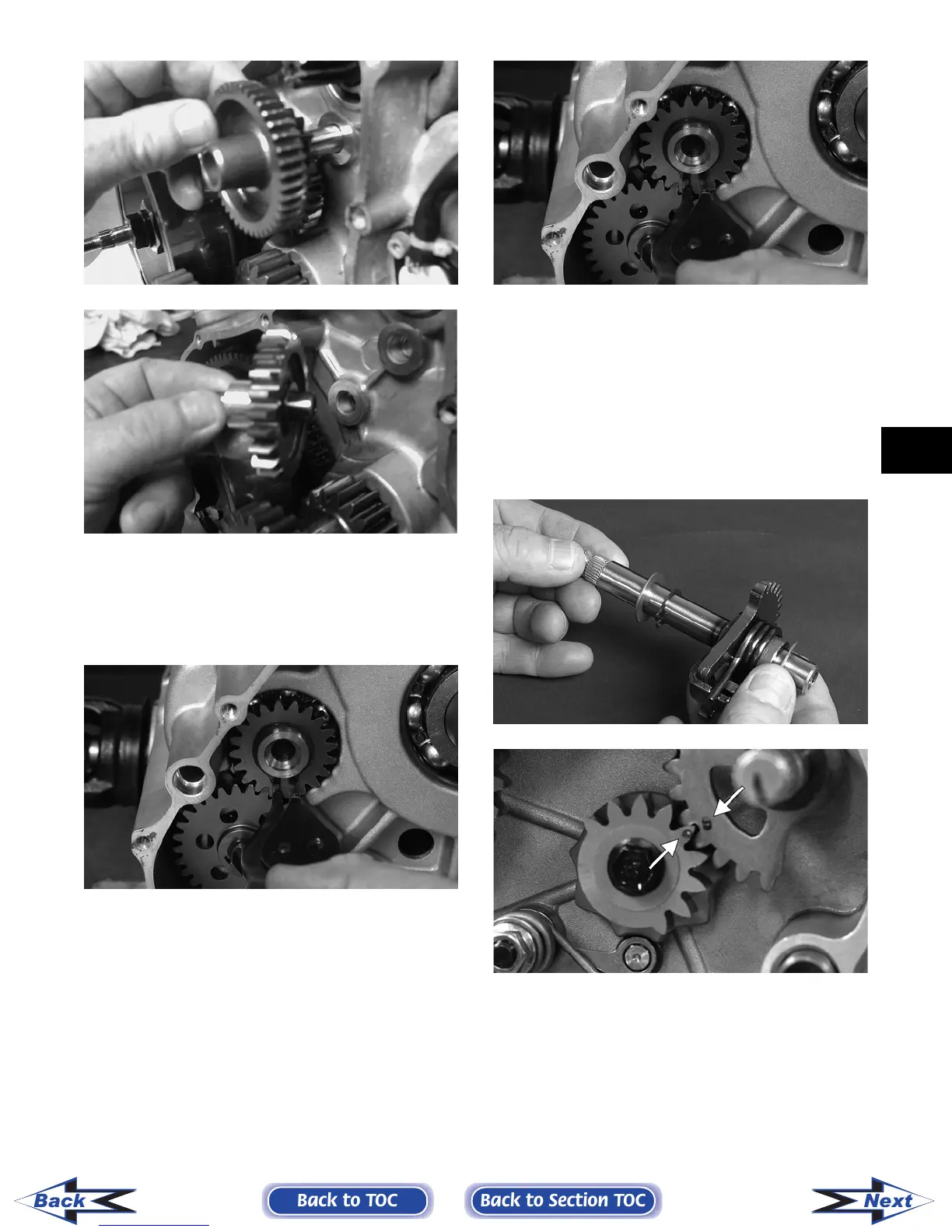 Back

Back to TOC

Back to Section TOC

Next