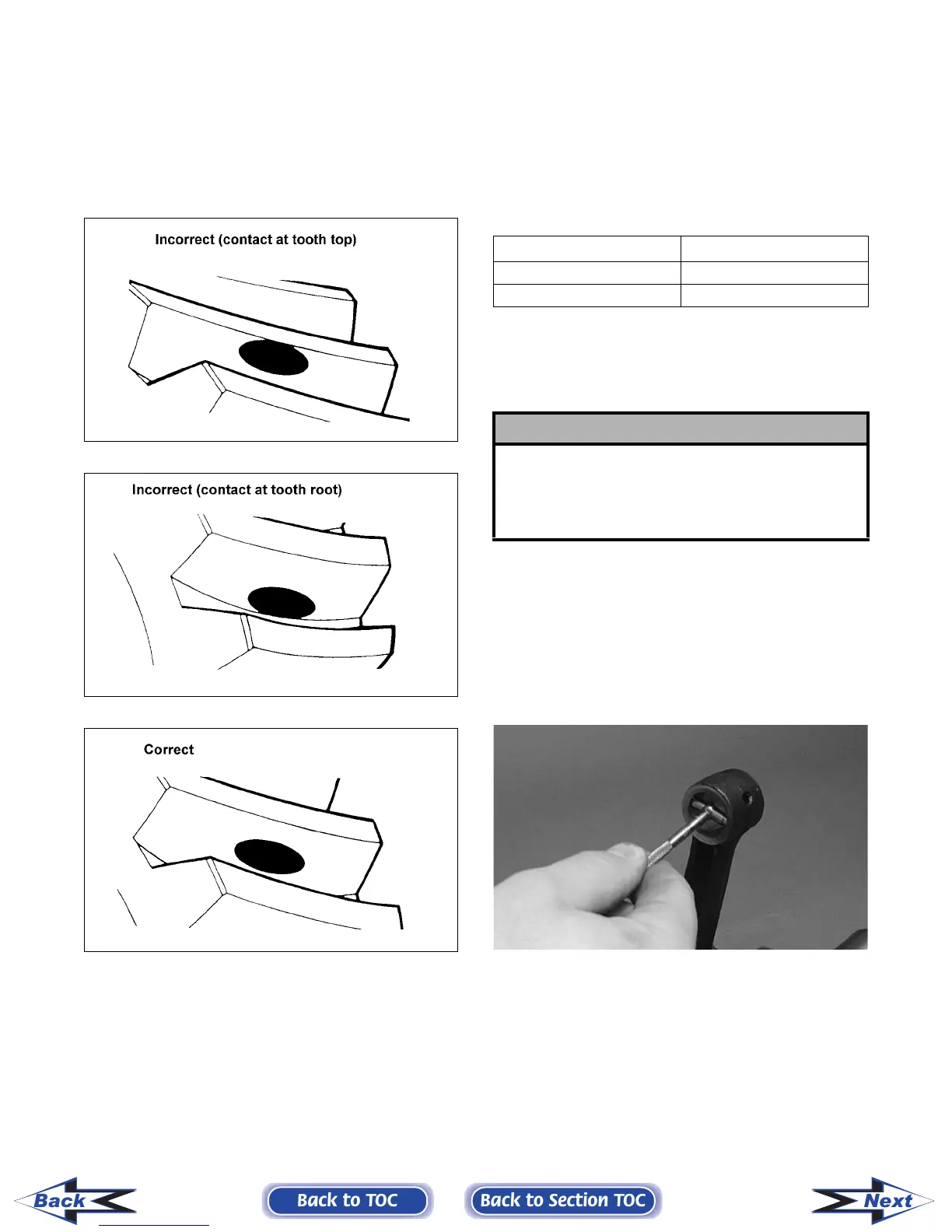 Incorrect (contact at tooth top)

Incorrect (contact at tooth root)

Correct

Back

Back to TOC

Back to Section TOC

Next