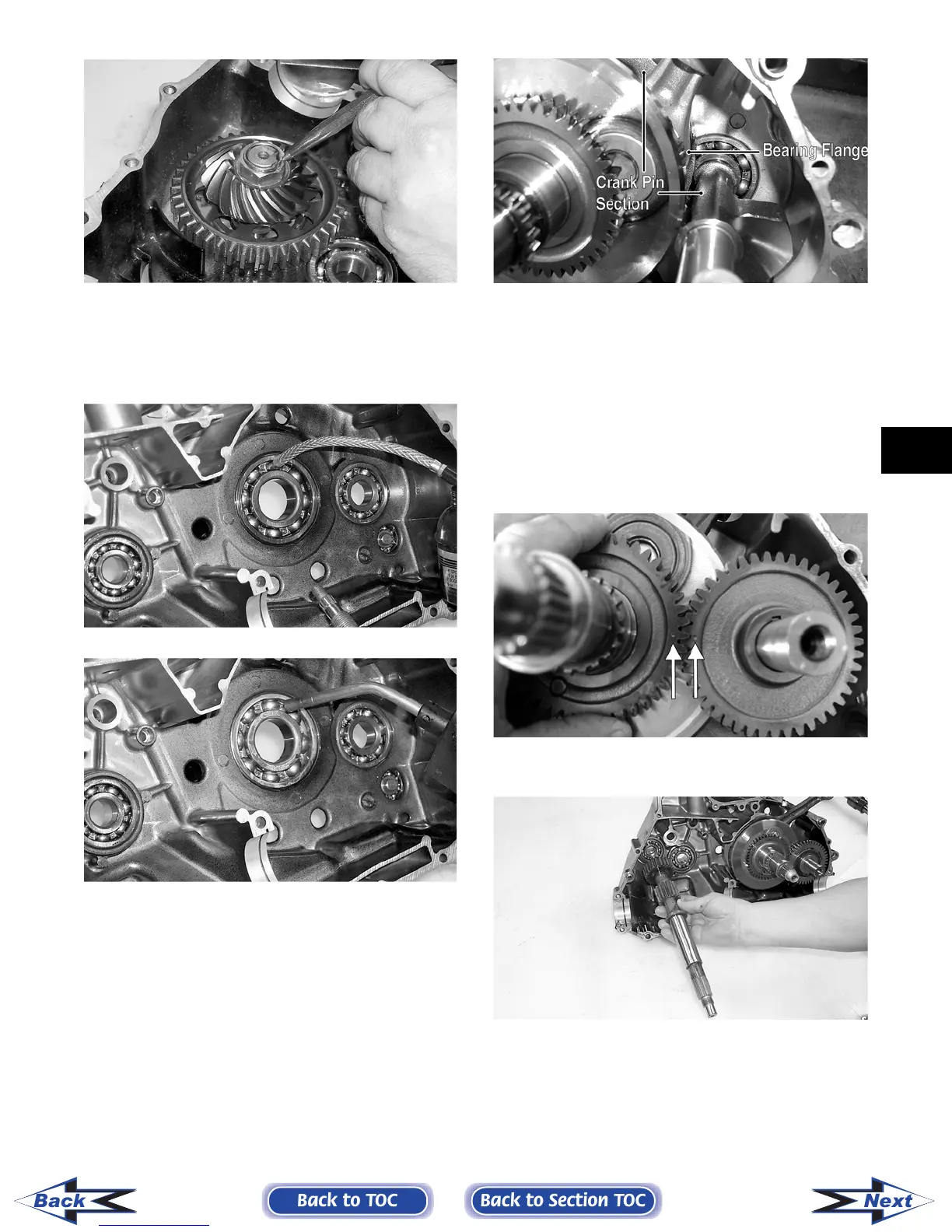 Bearing Flange

Crank Pin Section

Back

Back to TOC

Back to Section TOC

Next