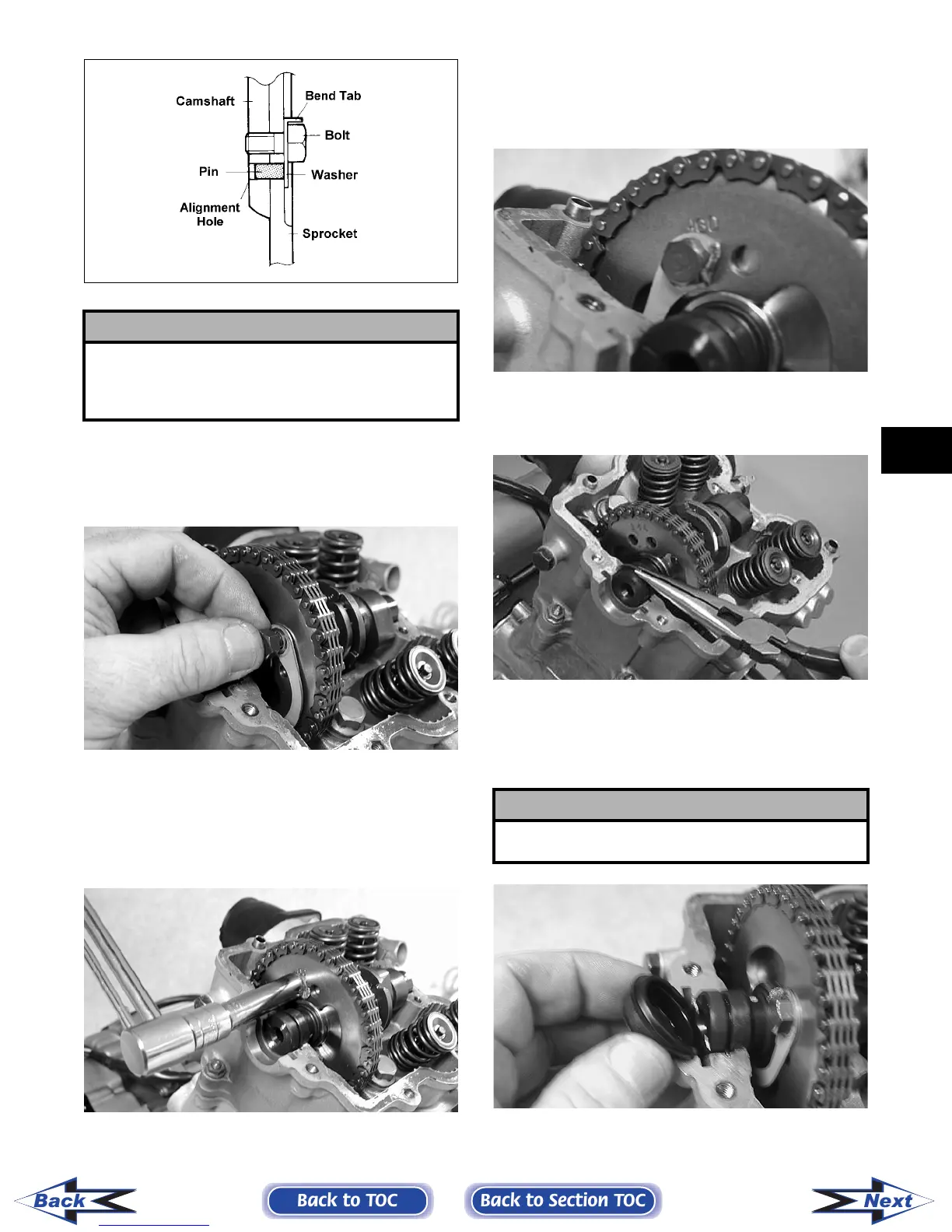 Camshaft

Bend Tab

Bolt

Pin

Washer

Alignment Hole

Sprocket

Back

Back to TOC

Back to Section TOC

Next