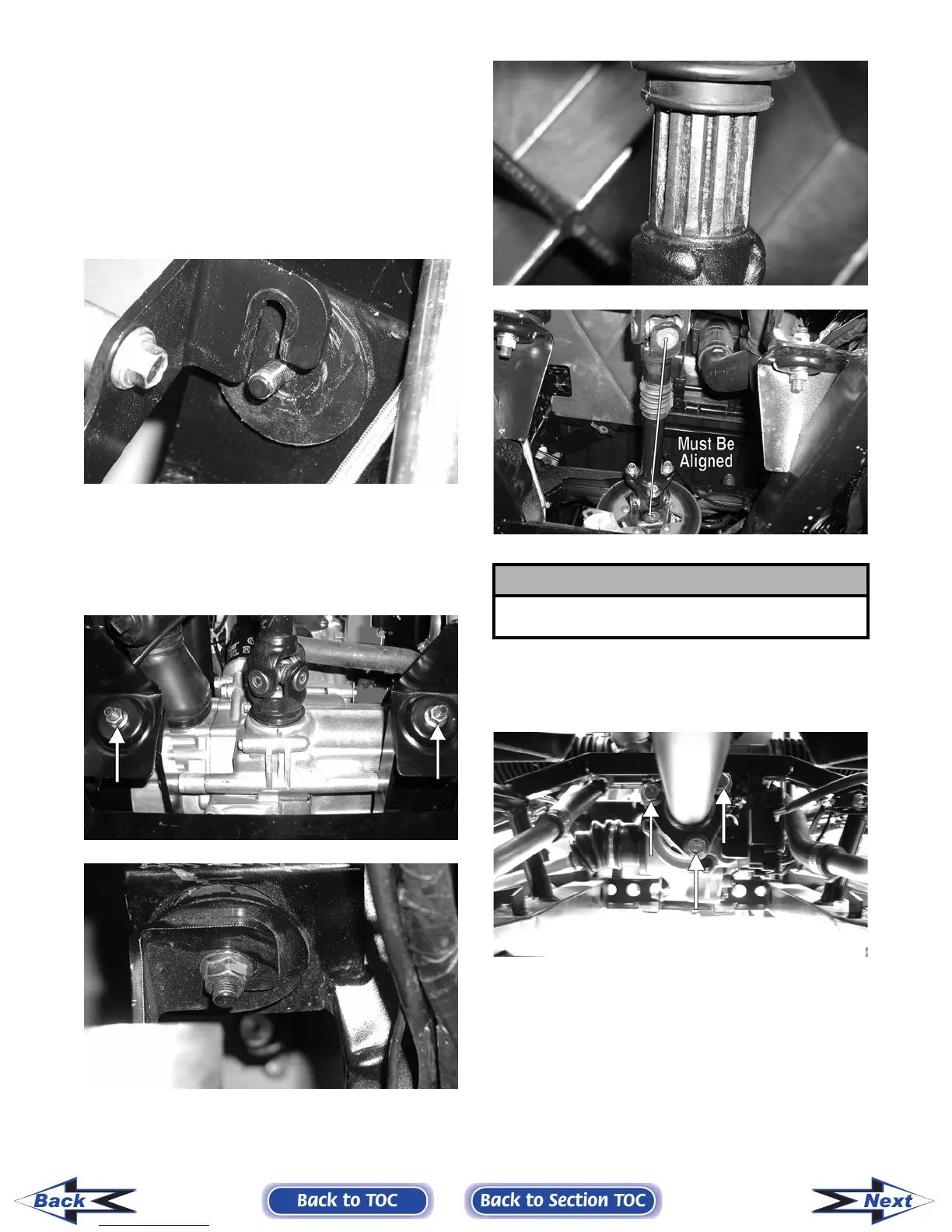 Must Be Aligned

Back

Back to TOC

Back to Section TOC

Next