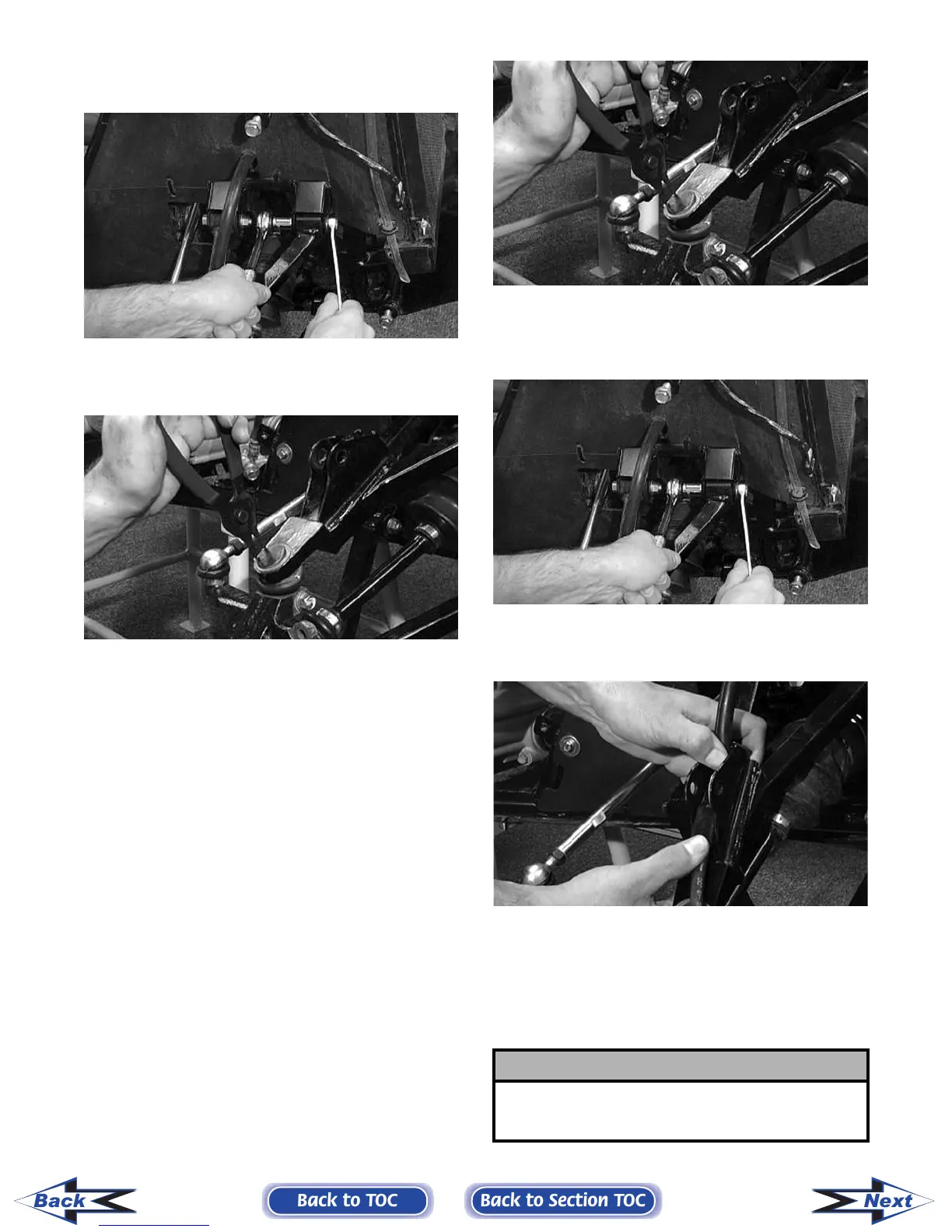 Back

Back to TOC

Back to Section TOC

Next