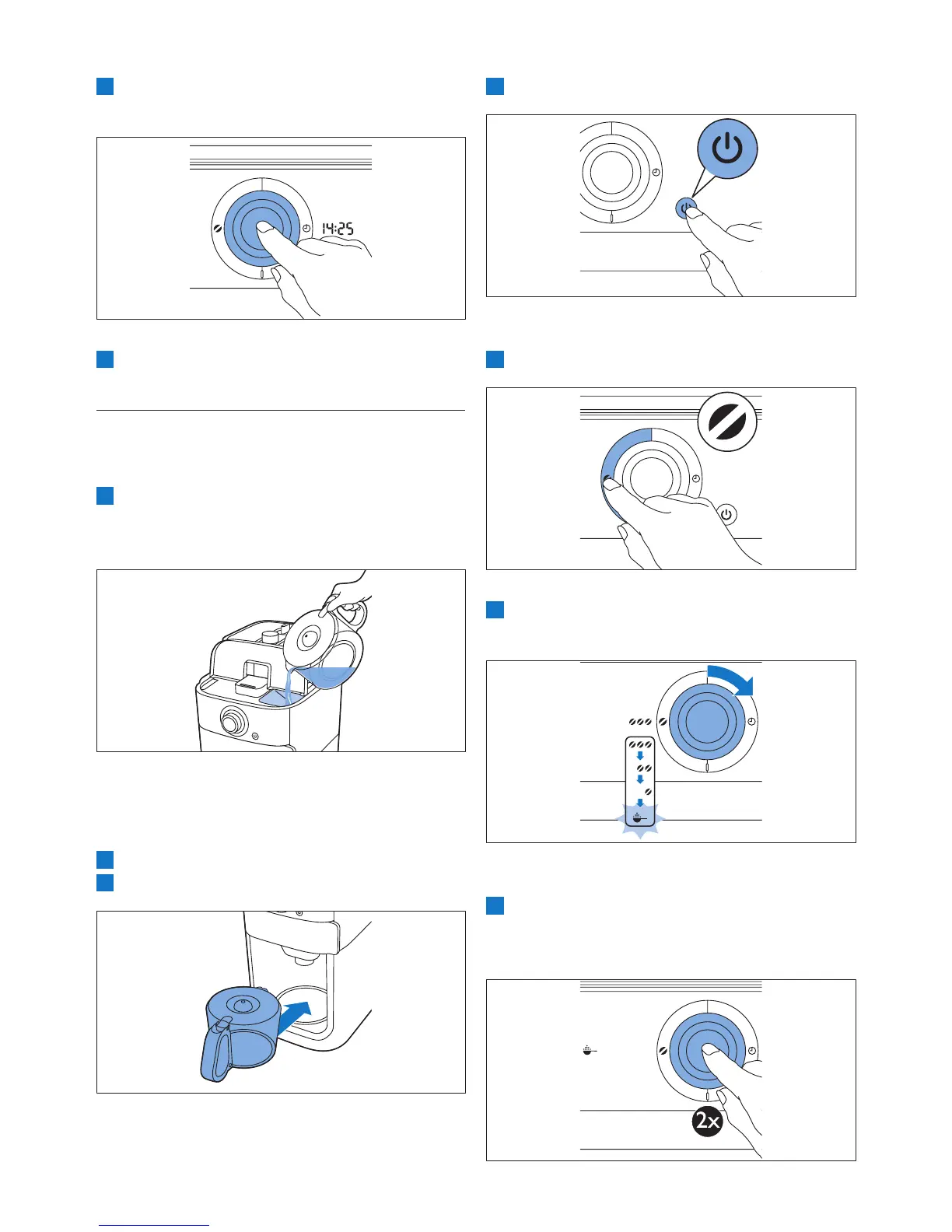 14:25

2x