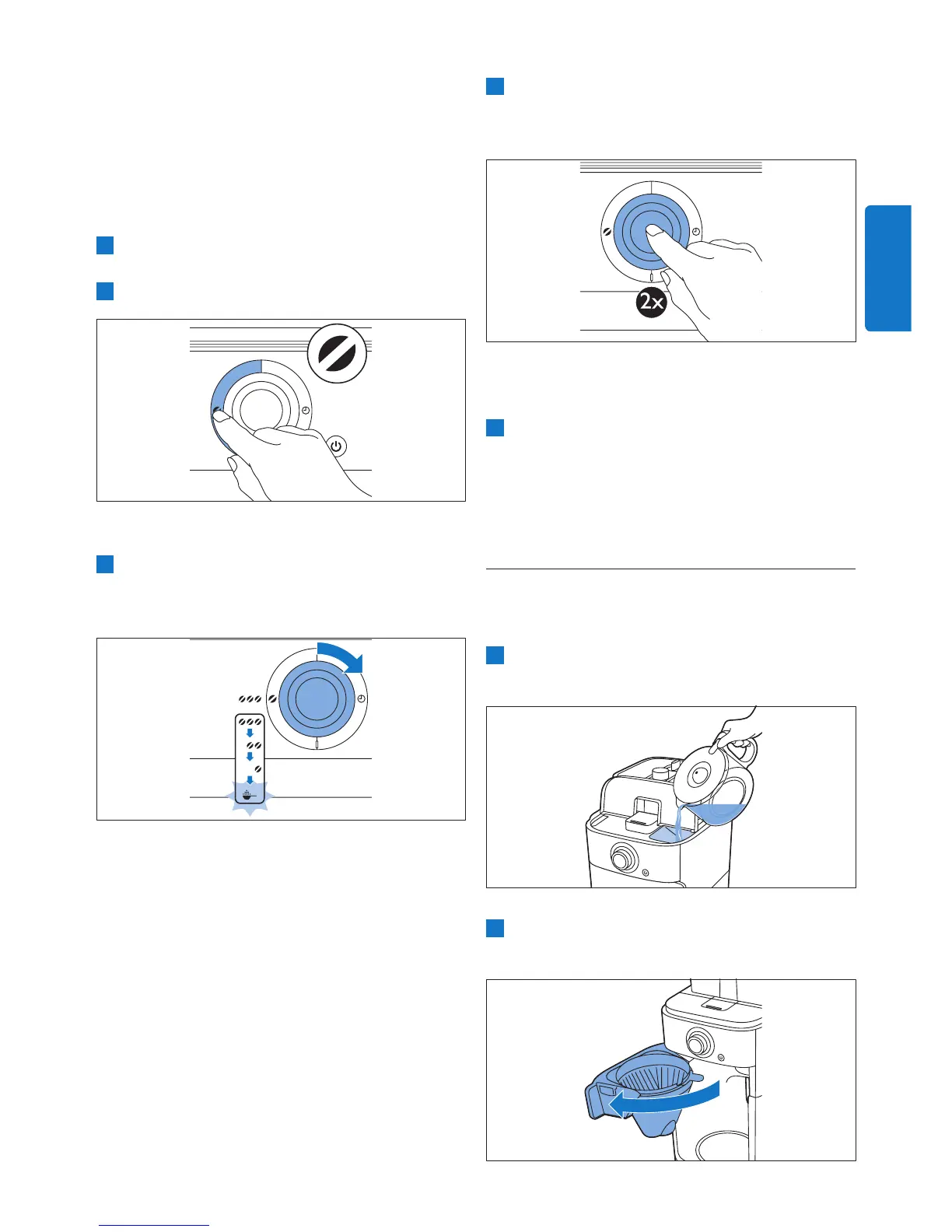 2x