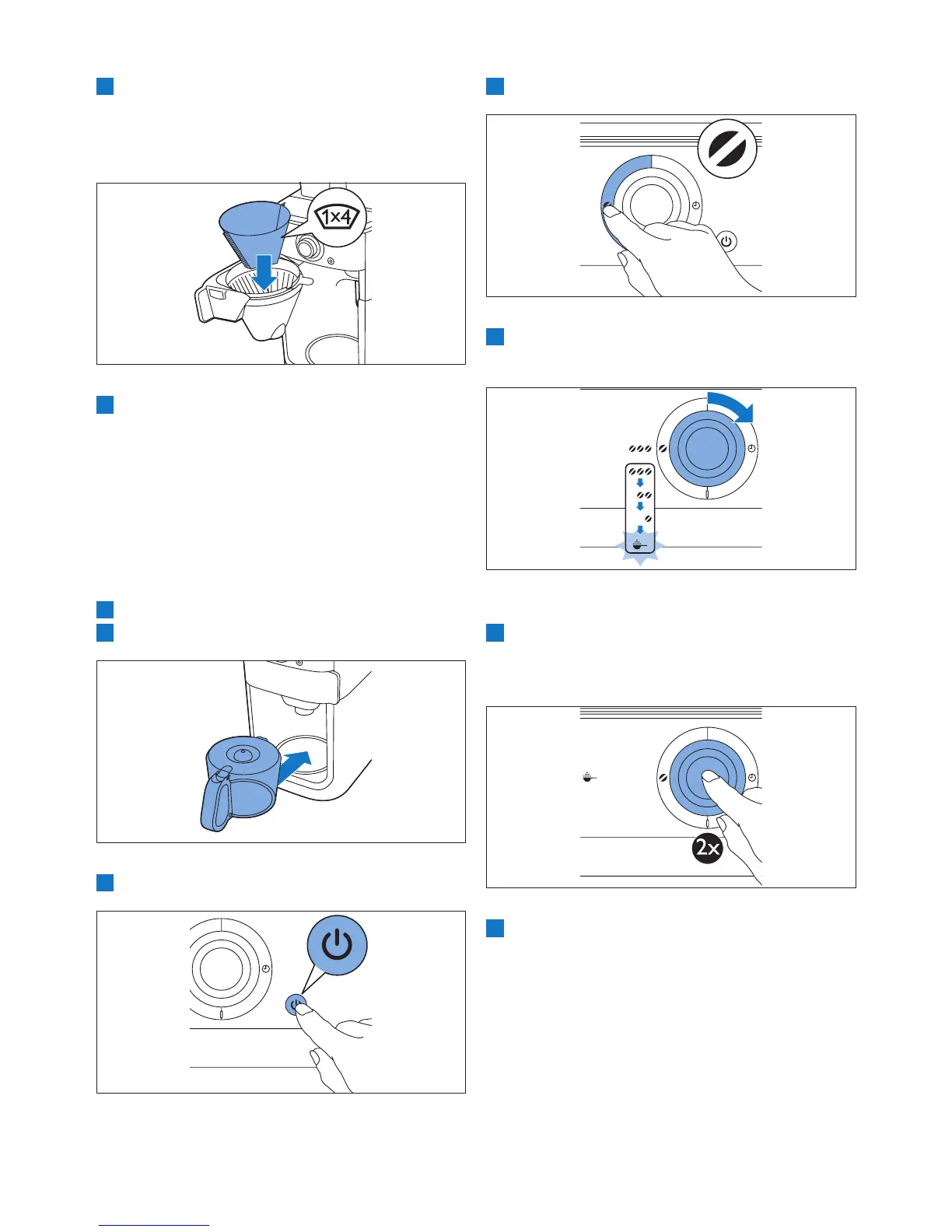 1x4

2x