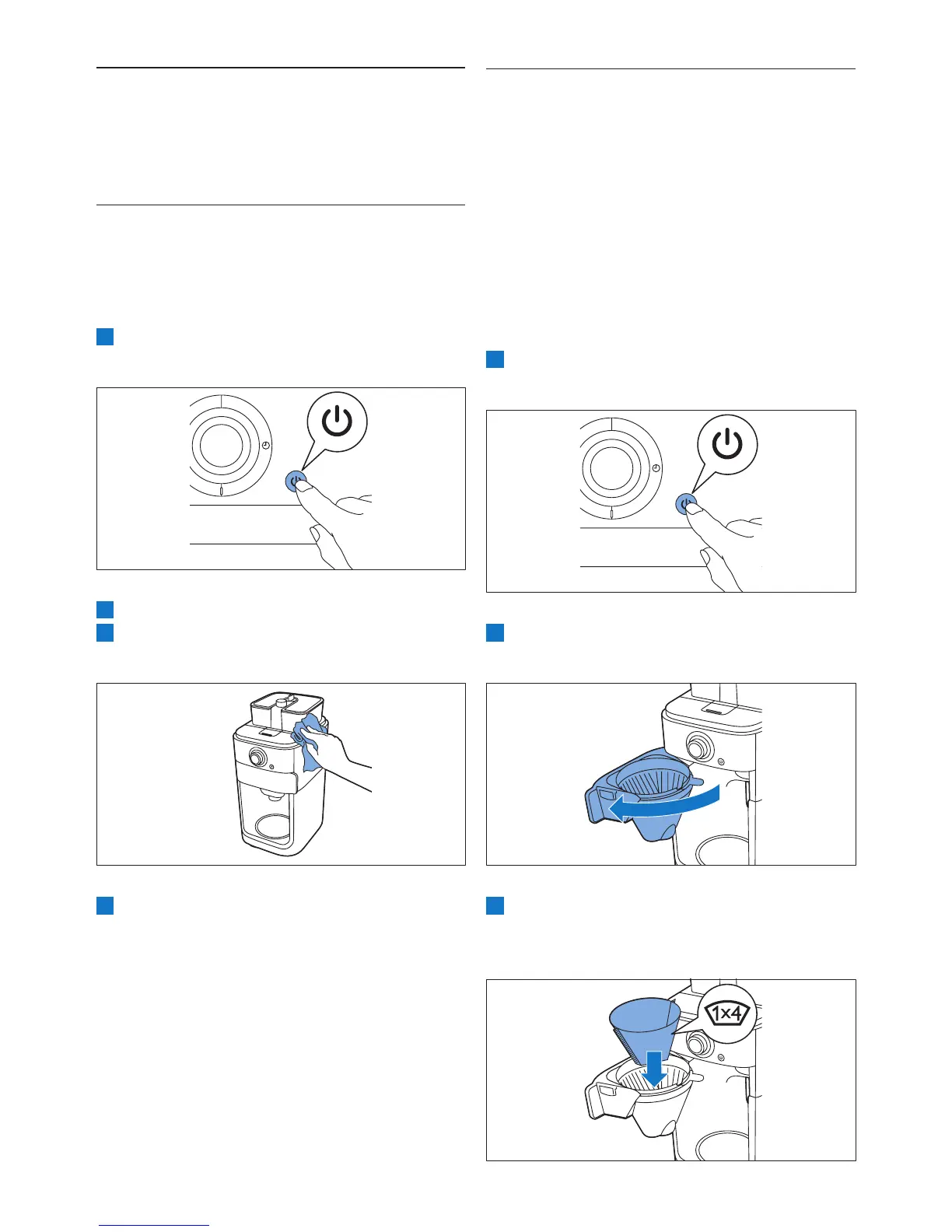 1x4