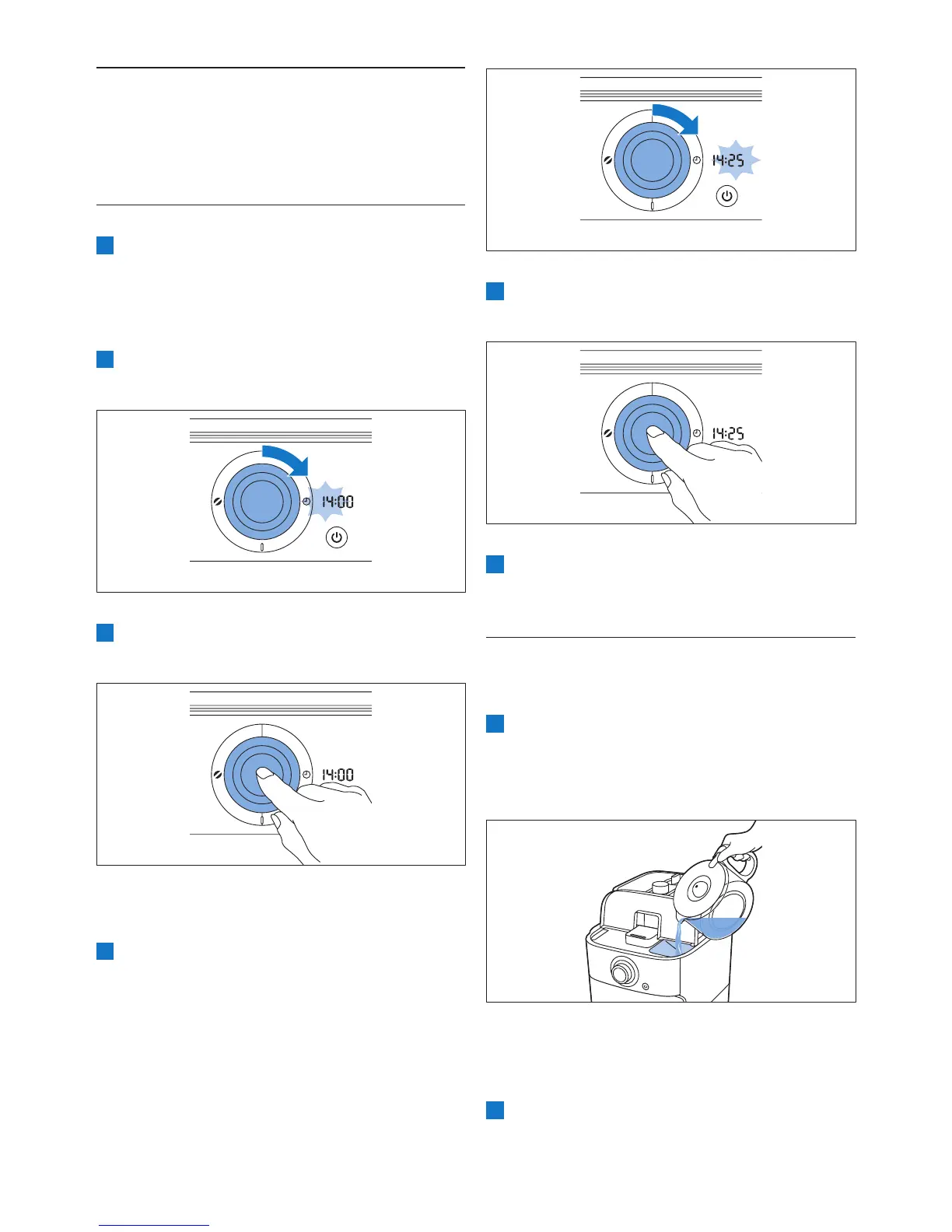 14:00

14:00

14:25

14:25