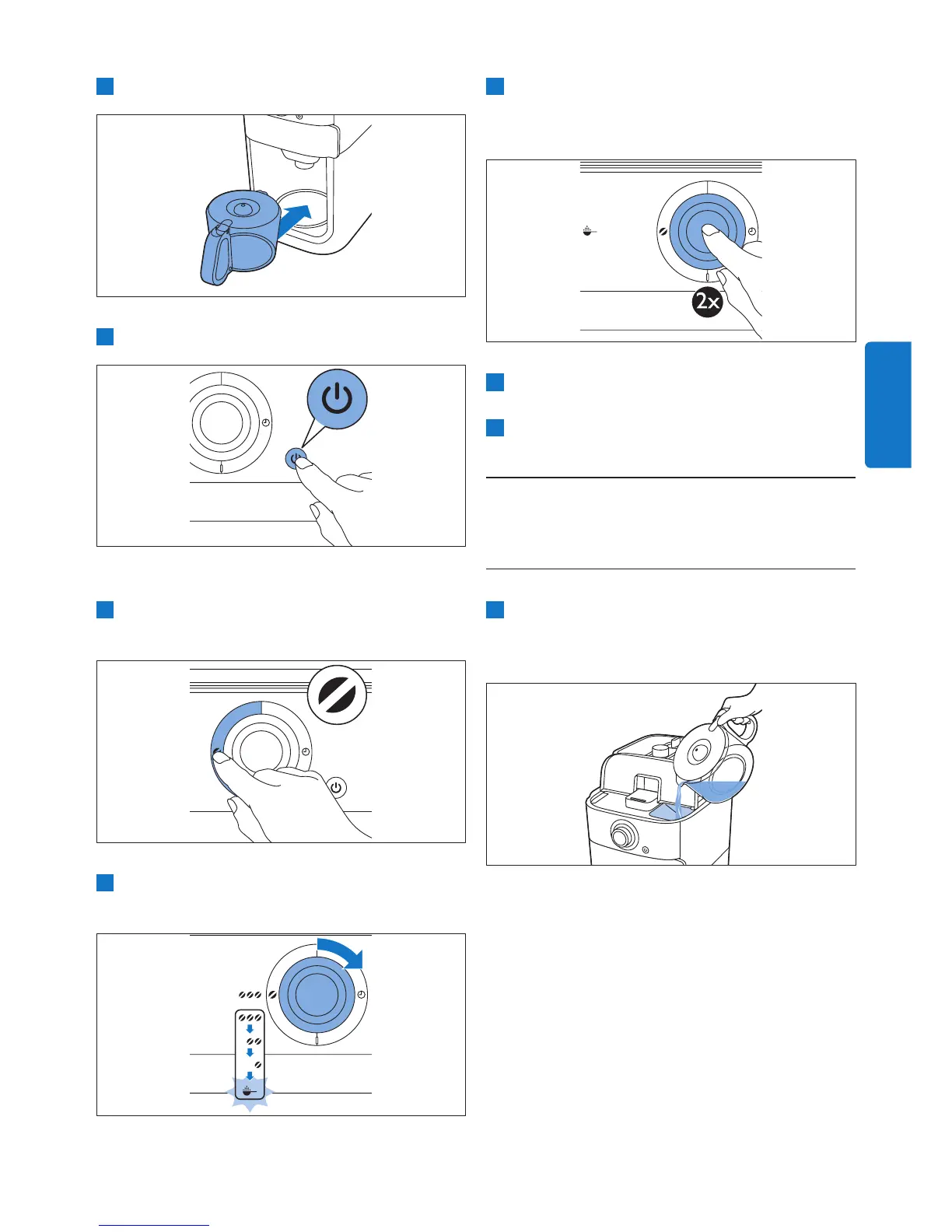 2x