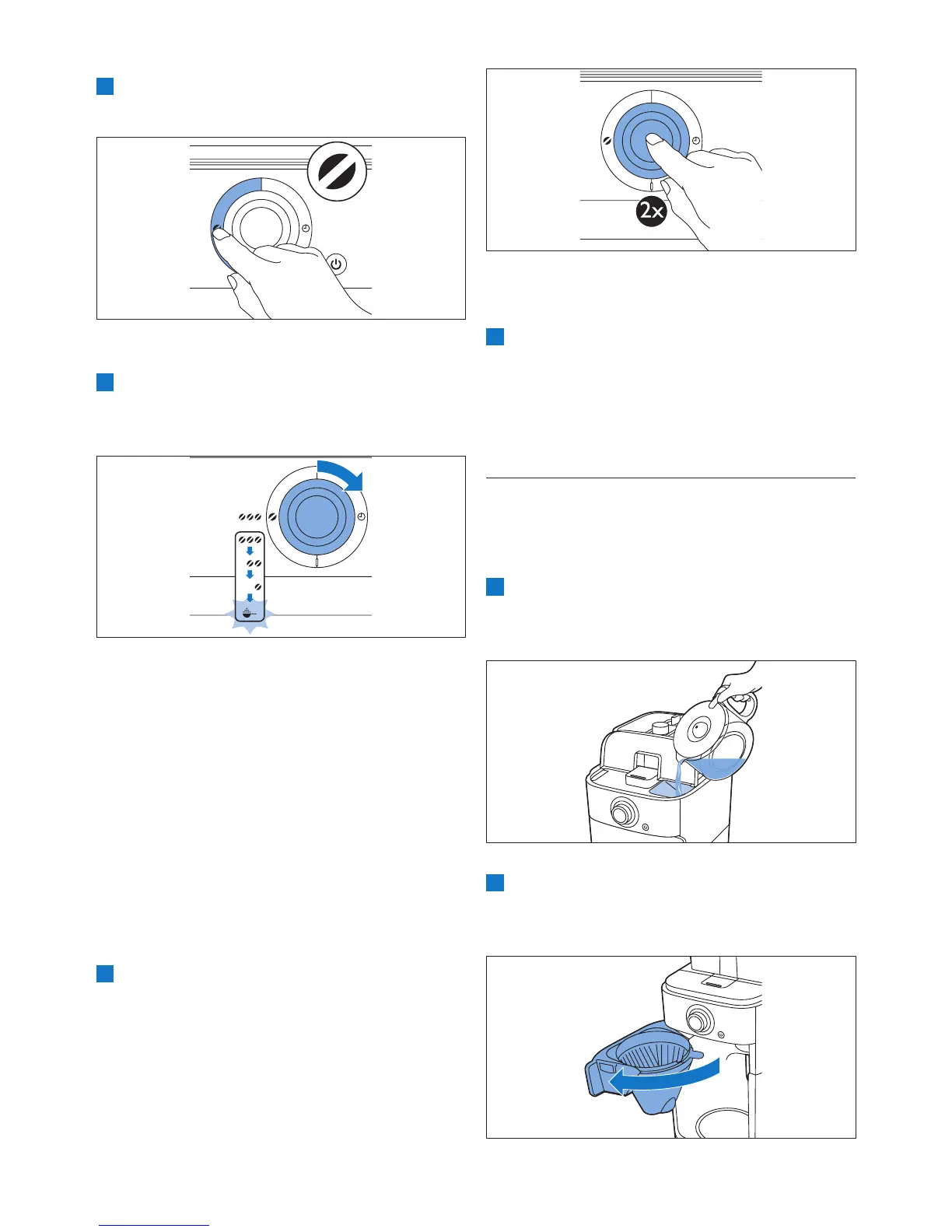 2x