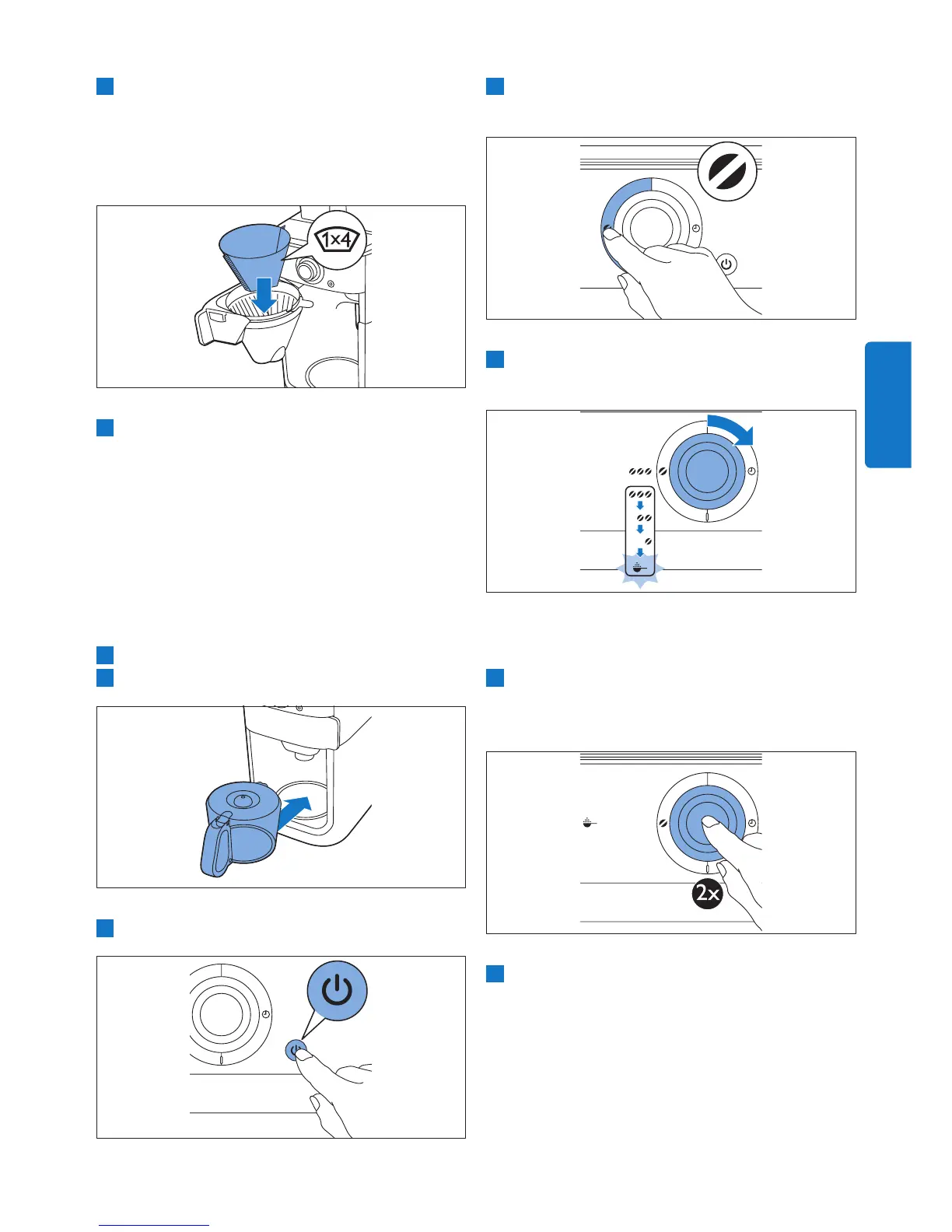 1x4

2x