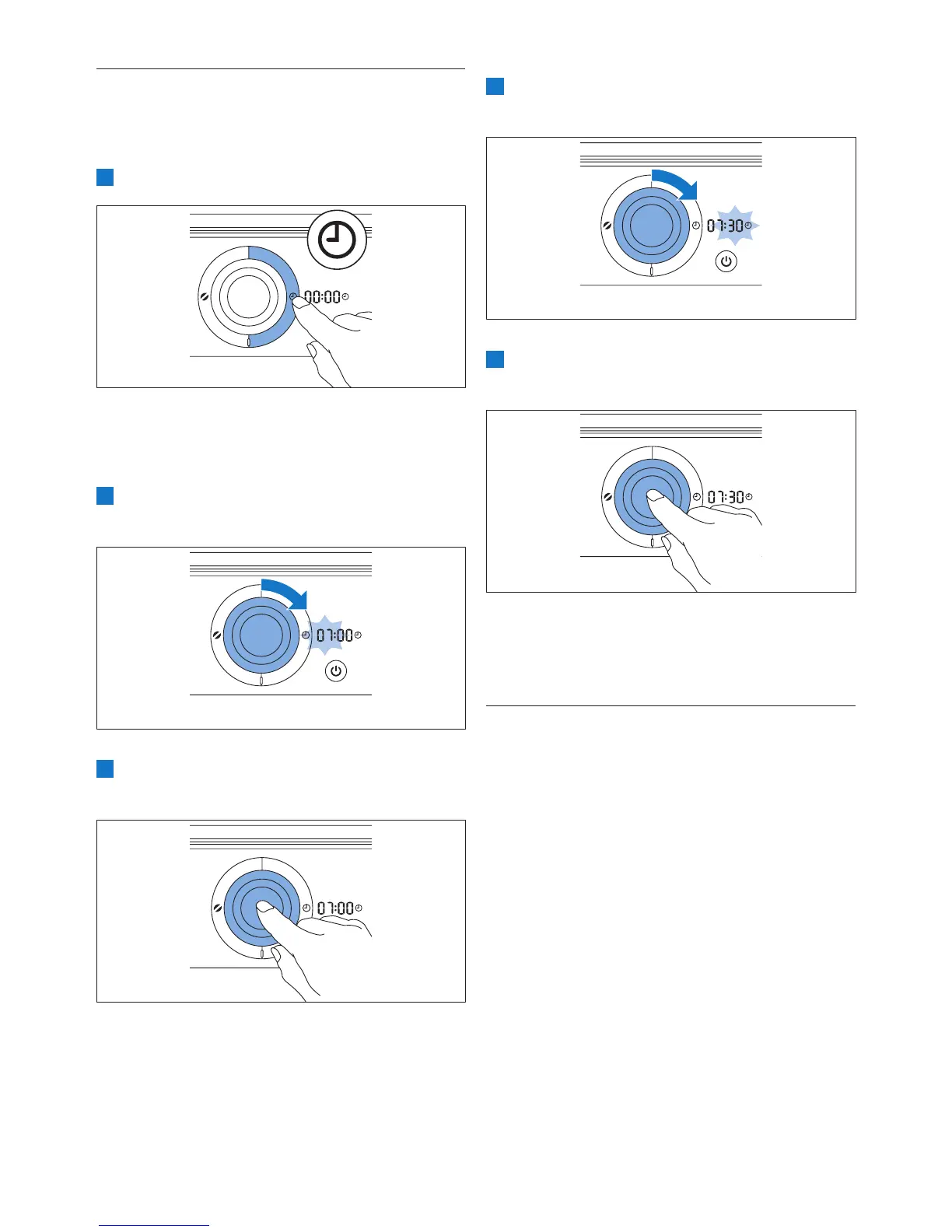 00:00

07:00

07:00

07:30

07:30