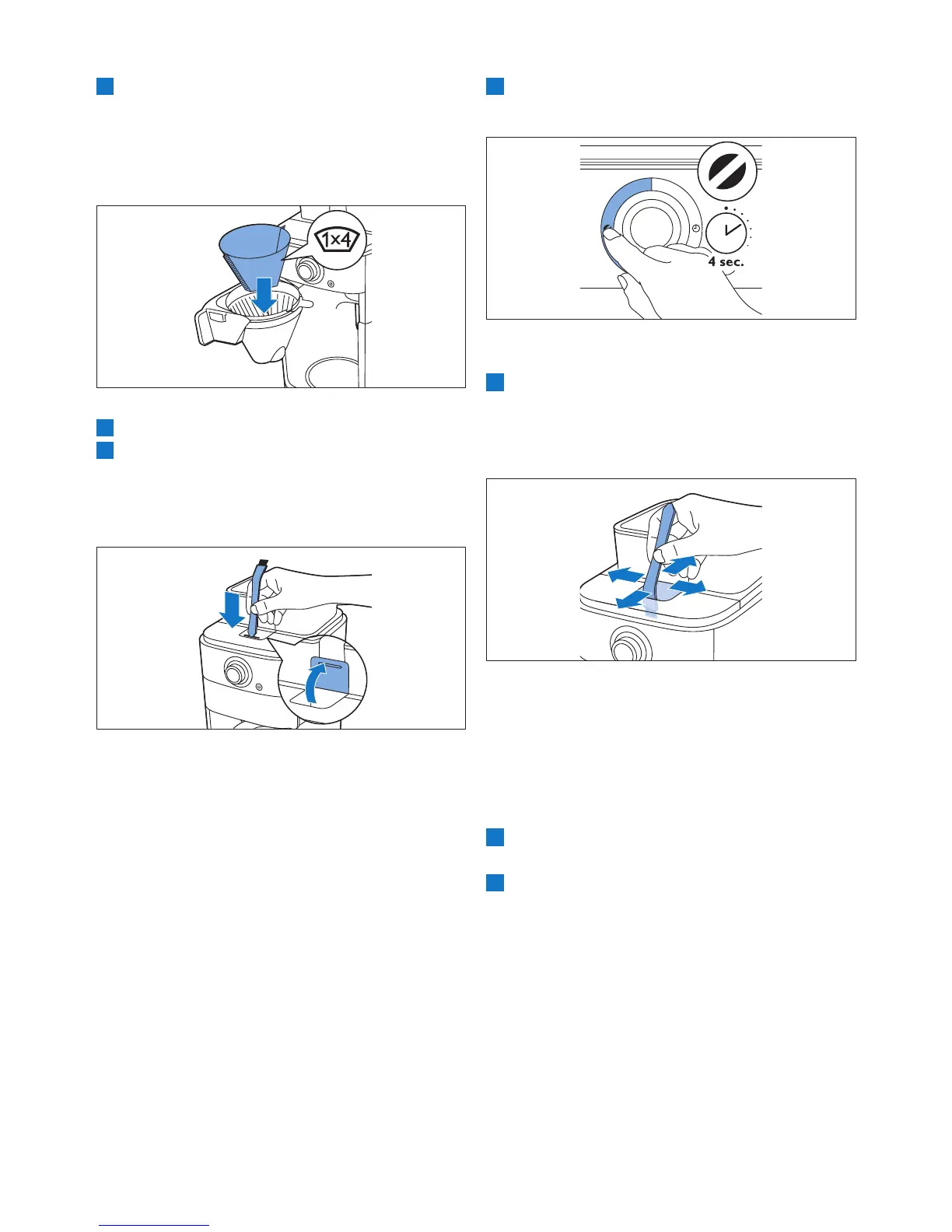 1x4

4 sec.